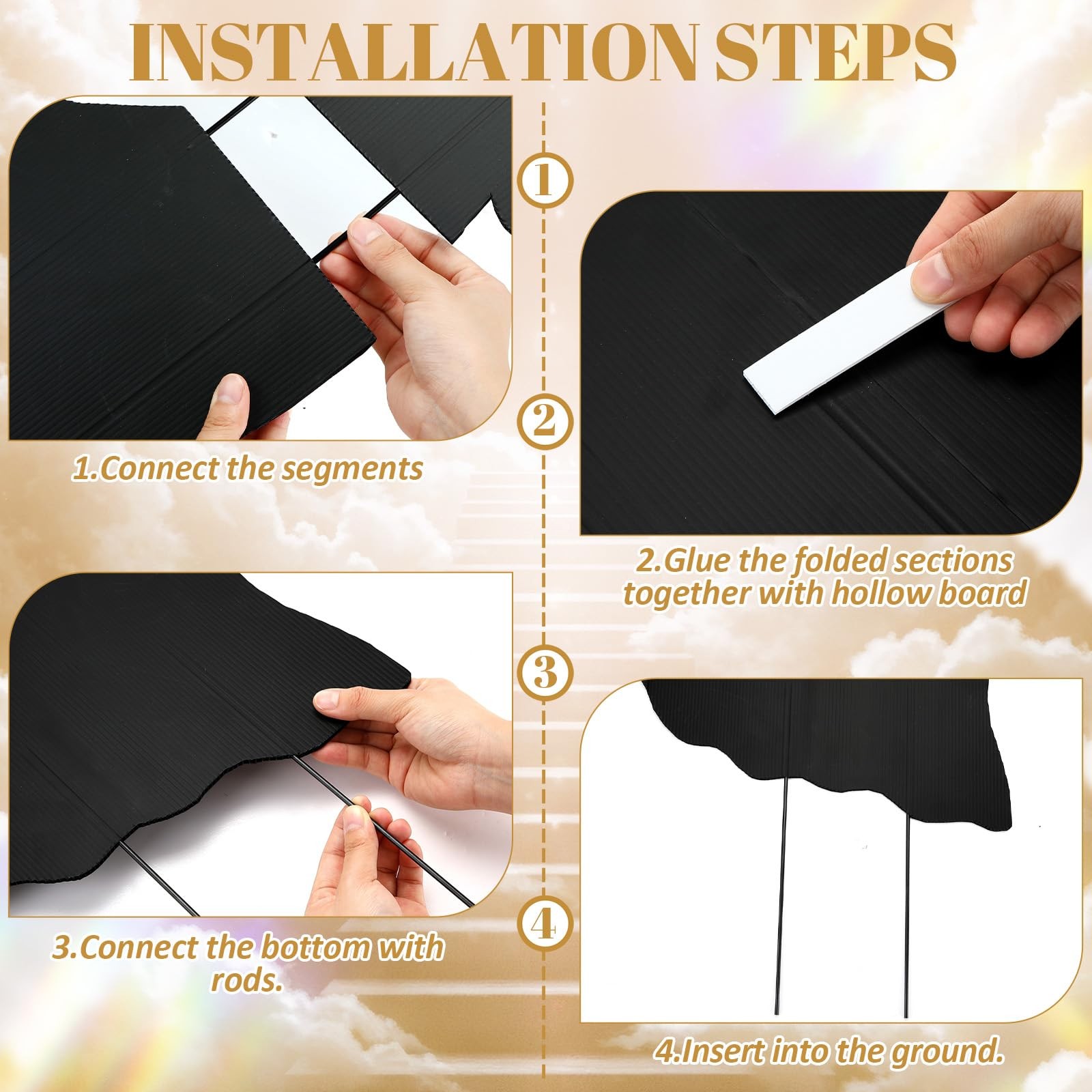 INSTALLATION STEPS

1

1.Connect the segments

2

2.Glue the folded sections together with hollow board

3

3.Connect the bottom with rods.

4

4.Insert into the ground.