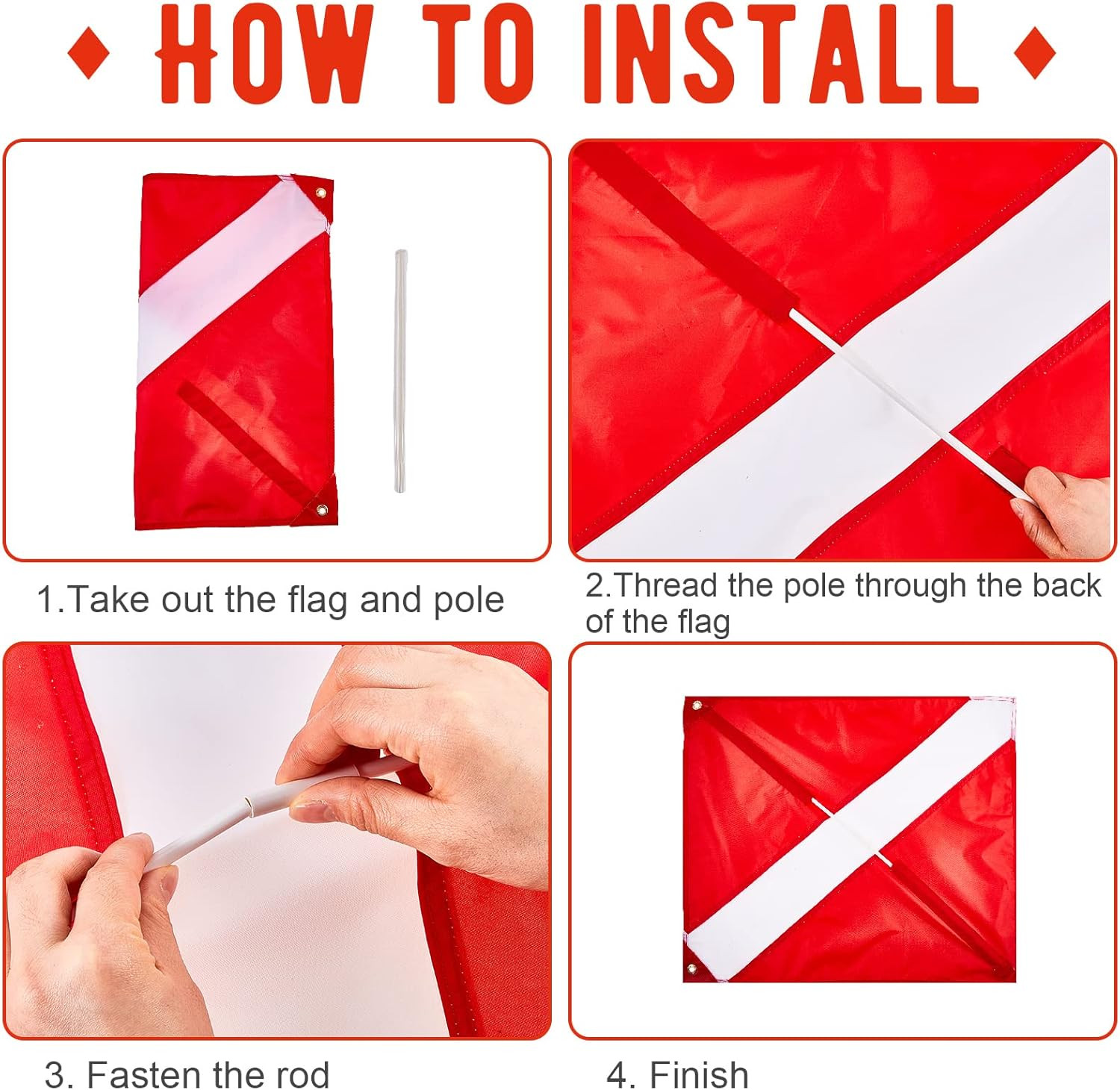 HOW TO INSTALL

1.Take out the flag and pole

2.Thread the pole through the back of the flag

3. Fasten the rod

4. Finish