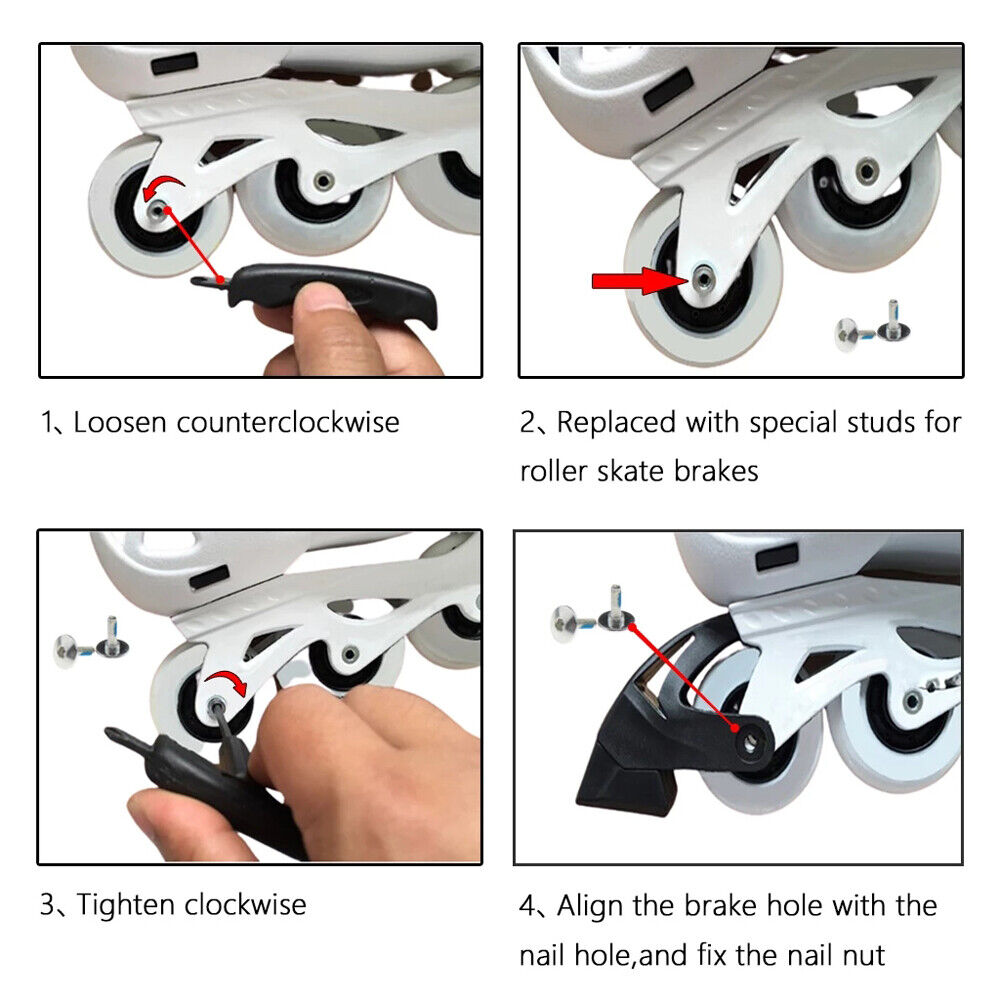 1、Loosen counterclockwise

2、Replaced with special studs for roller skate brakes

3、Tighten clockwise

4、Align the brake hole with the nail hole,and fix the nail nut