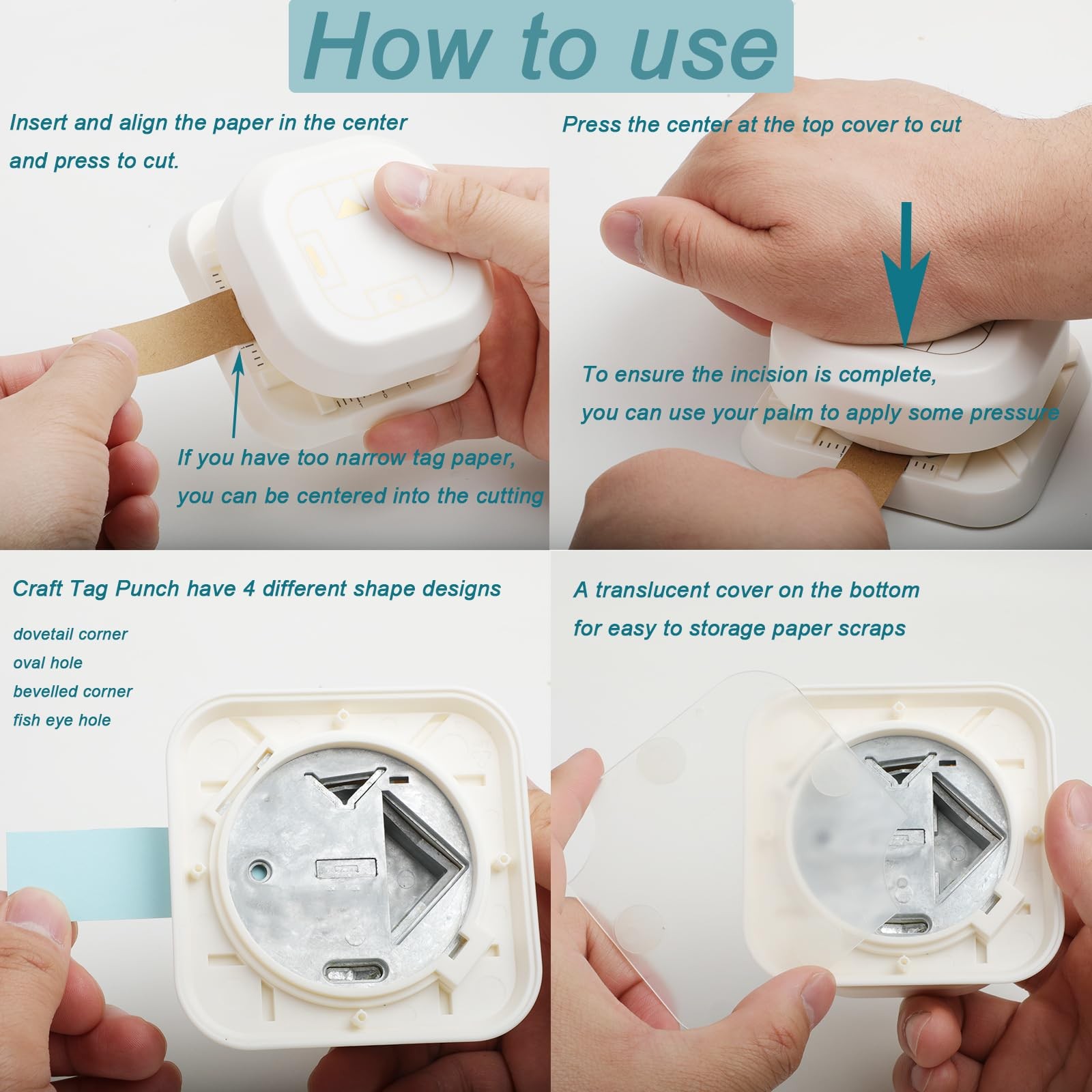 How to use

Insert and align the paper in the center and press to cut.

If you have too narrow tag paper, you can be centered into the cutting

Press the center at the top cover to cut

To ensure the incision is complete, you can use your palm to apply some pressure

Craft Tag Punch have 4 different shape designs

dovetail corner
oval hole
bevelled corner
fish eye hole

A translucent cover on the bottom for easy to storage paper scraps