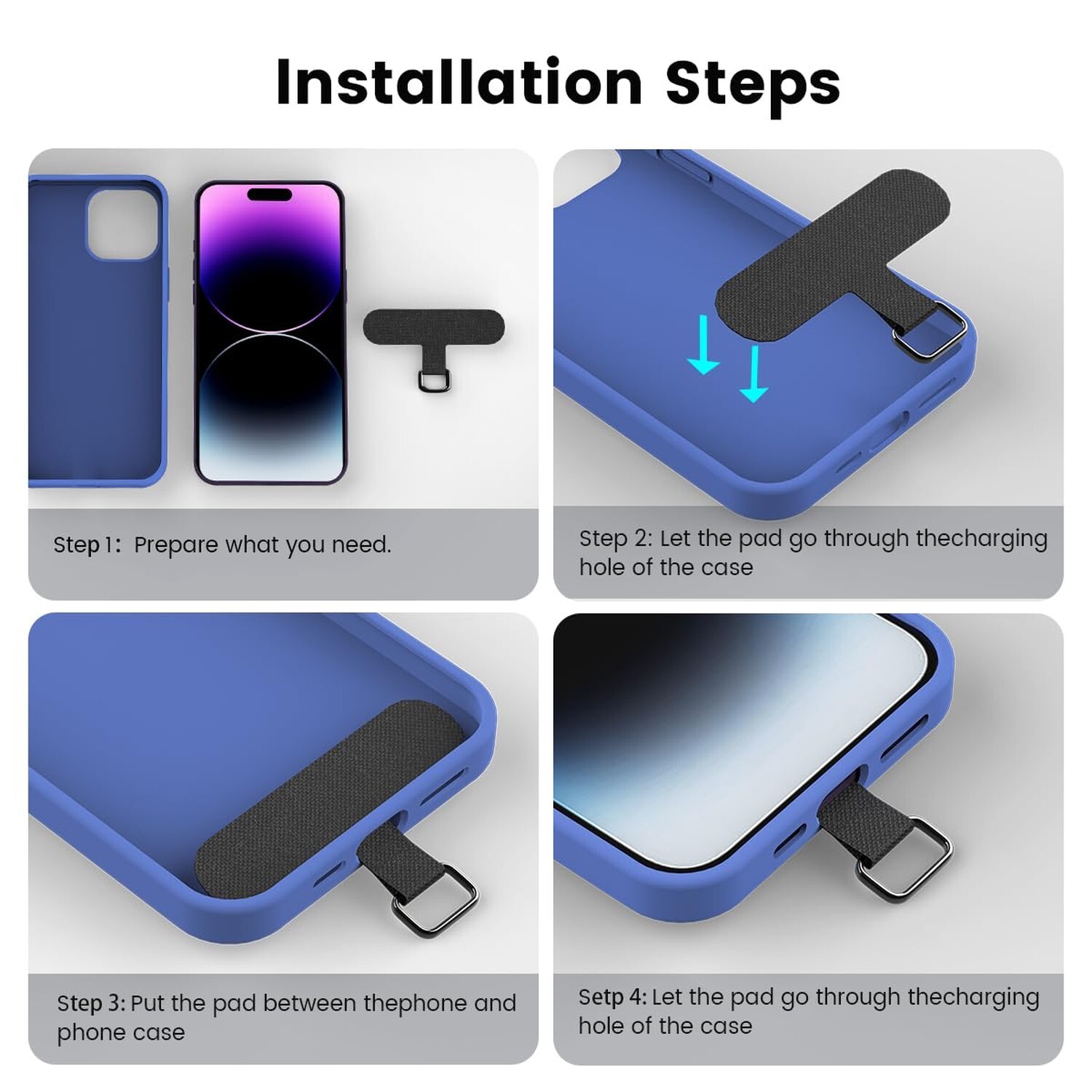 Installation Steps

Step 1: Prepare what you need.

Step 2: Let the pad go through thecharging hole of the case

Step 3: Put the pad between thephone and phone case

Setp 4: Let the pad go through thecharging hole of the case