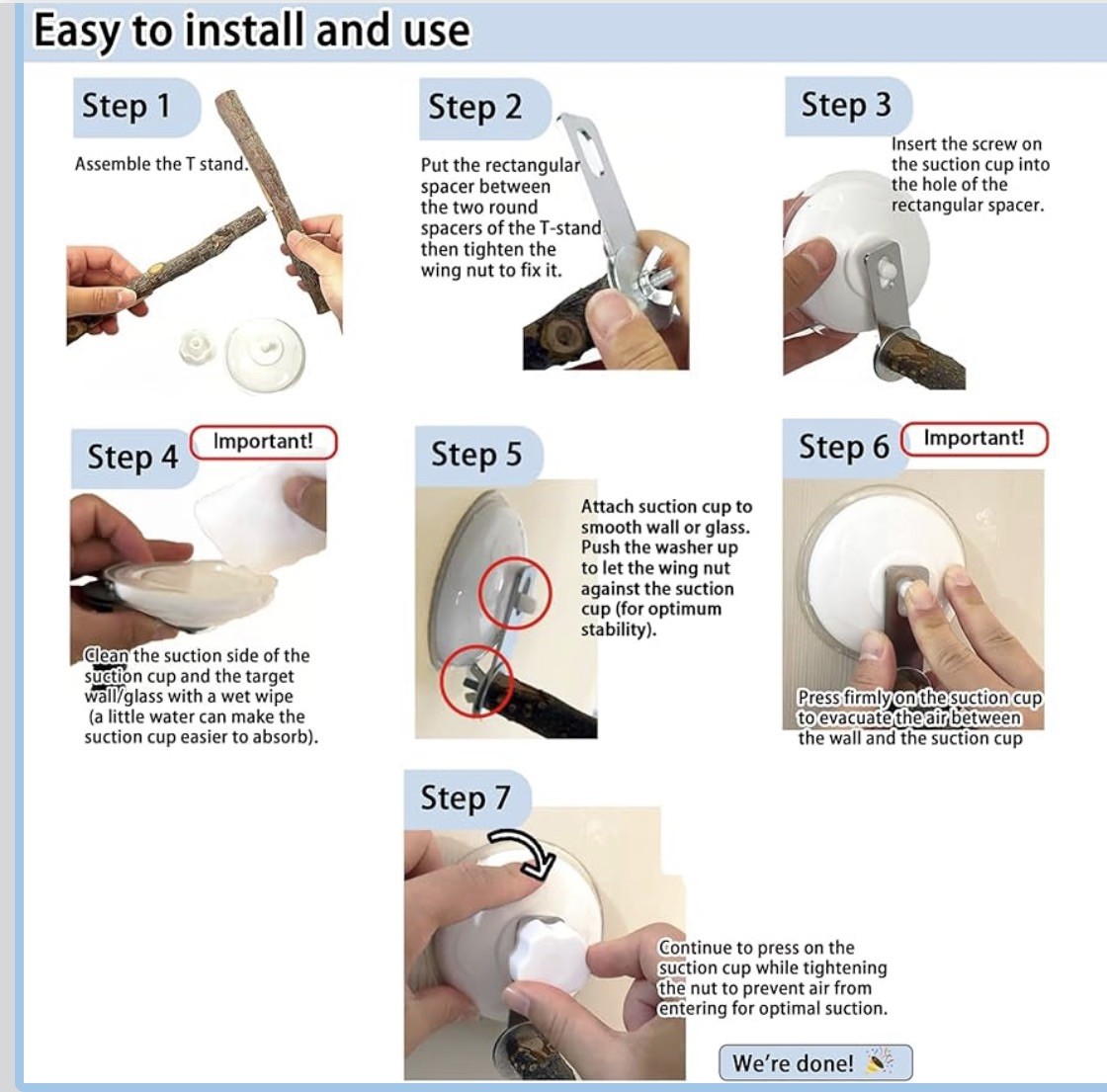 Easy to install and use

Step 1
Assemble the T stand.

Step 2
Put the rectangular spacer between the two round spacers of the T-stand then tighten the wing nut to fix it.

Step 3
Insert the screw on the suction cup into the hole of the rectangular spacer.

Step 4
Important!
Clean the suction side of the suction cup and the target wall/glass with a wet wipe (a little water can make the suction cup easier to absorb).

Step 5
Attach suction cup to smooth wall or glass. Push the washer up to let the wing nut against the suction cup (for optimum stability).

Step 6
Important!
Press firmly on the suction cup to evacuate the air between the wall and the suction cup

Step 7
Continue to press on the suction cup while tightening the nut to prevent air from entering for optimal suction.

We're done!