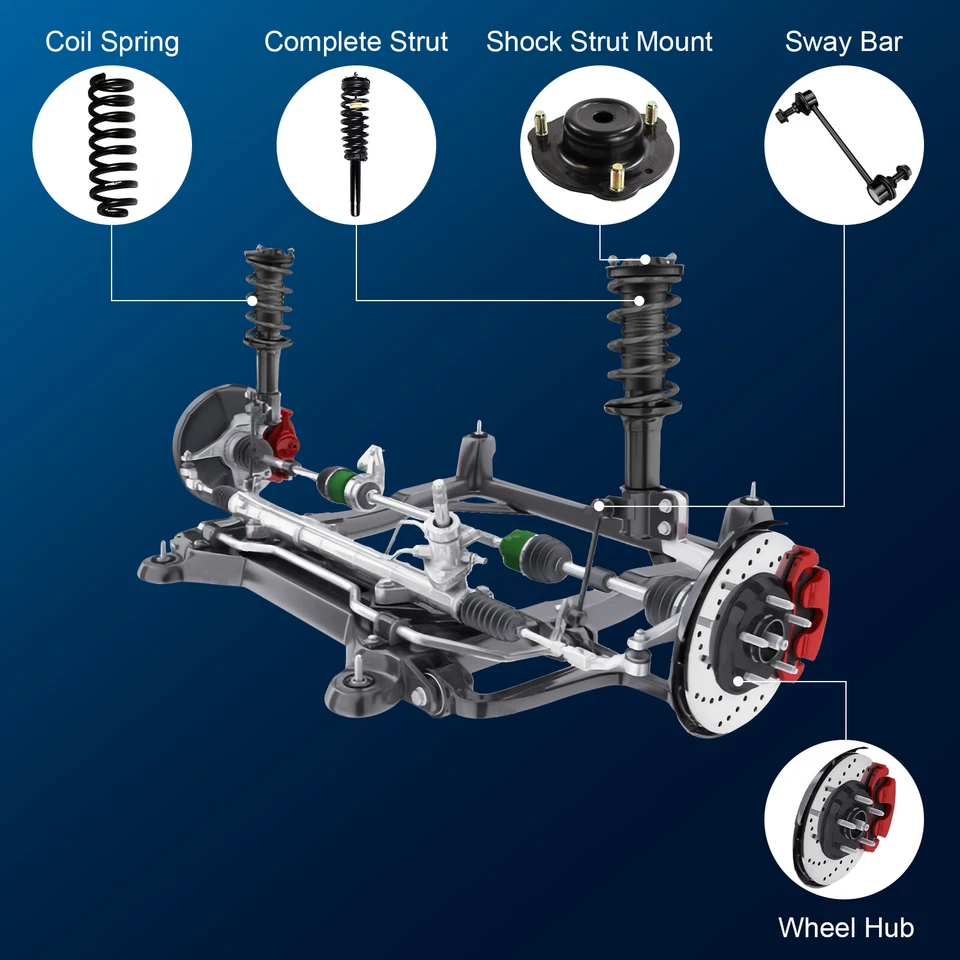 Coil Spring
Complete Strut
Shock Strut Mount
Sway Bar
Wheel Hub