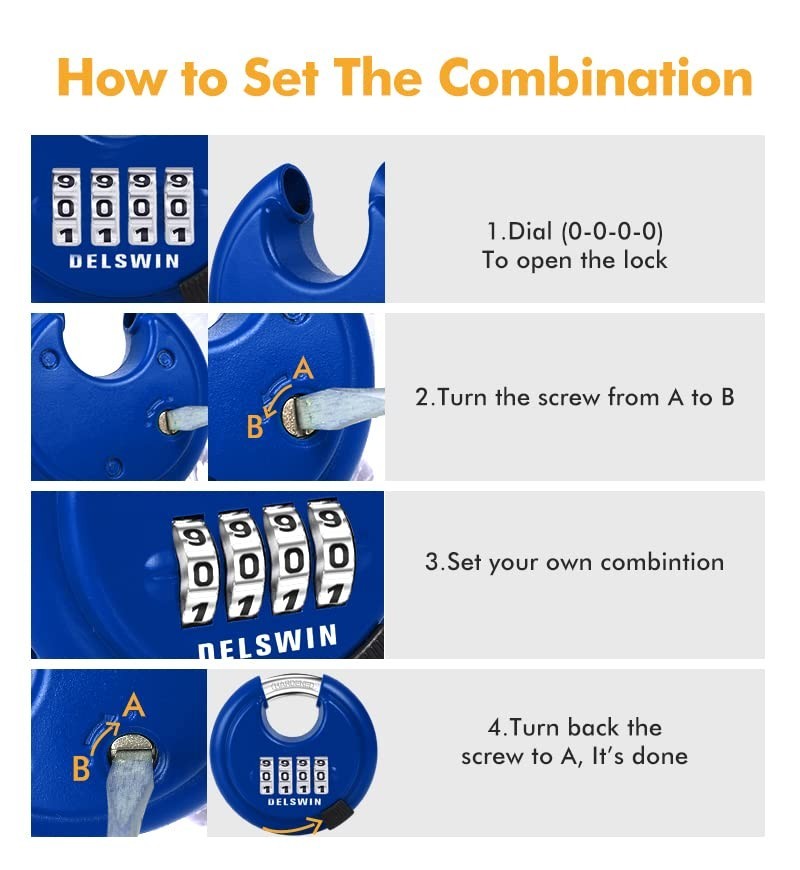 How to Set The Combination

9 9 9 9
0 0 0 0
1 1 1 1
DELSWIN

1.Dial (0-0-0-0)
To open the lock

A
B

2.Turn the screw from A to B

9 9 9 9
0 0 0 0
1 1 1 1
DELSWIN

3.Set your own combintion

A
B

HARDENED
9 9 9 9
0 0 0 0
1 1 1 1
DELSWIN

4.Turn back the screw to A, It's done