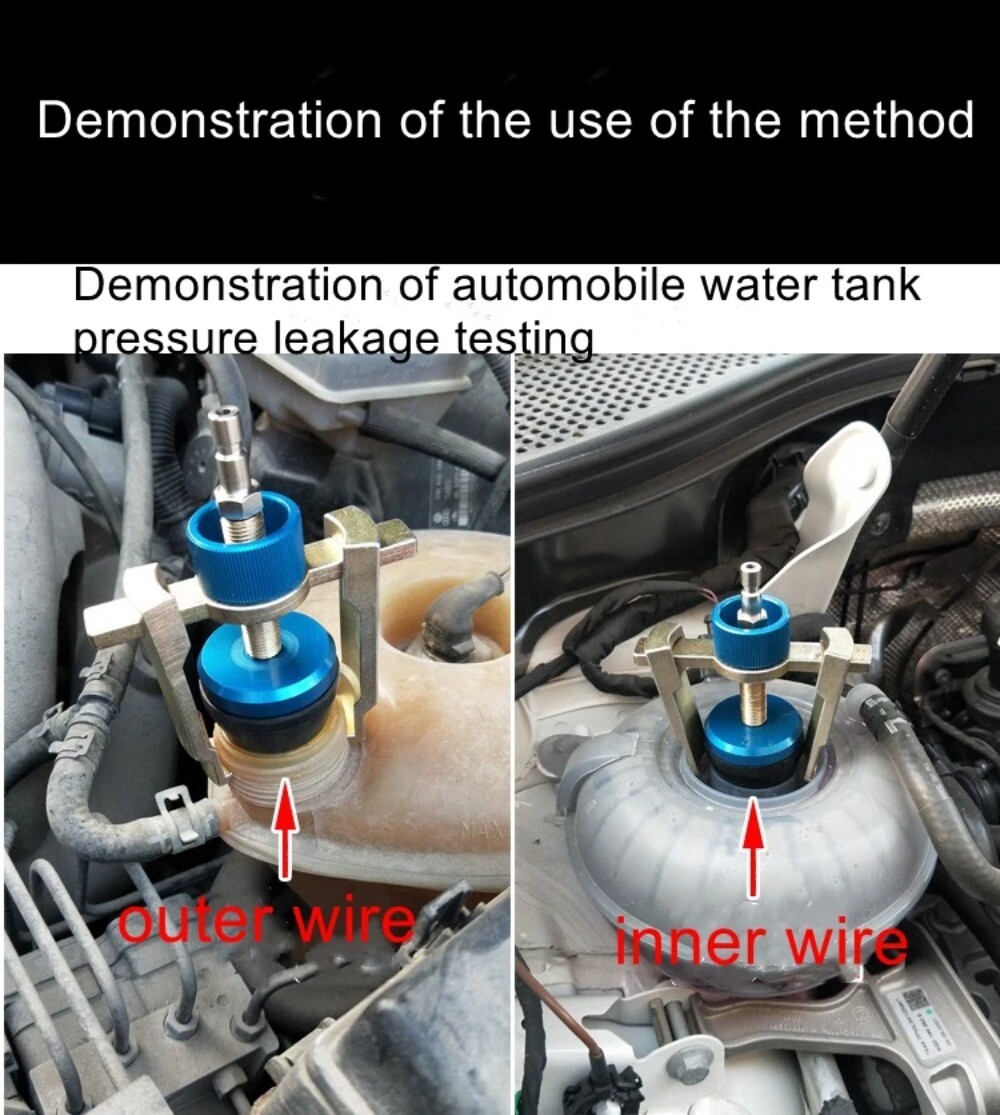 Demonstration of the use of the method

Demonstration of automobile water tank pressure leakage testing

outer wire

inner wire