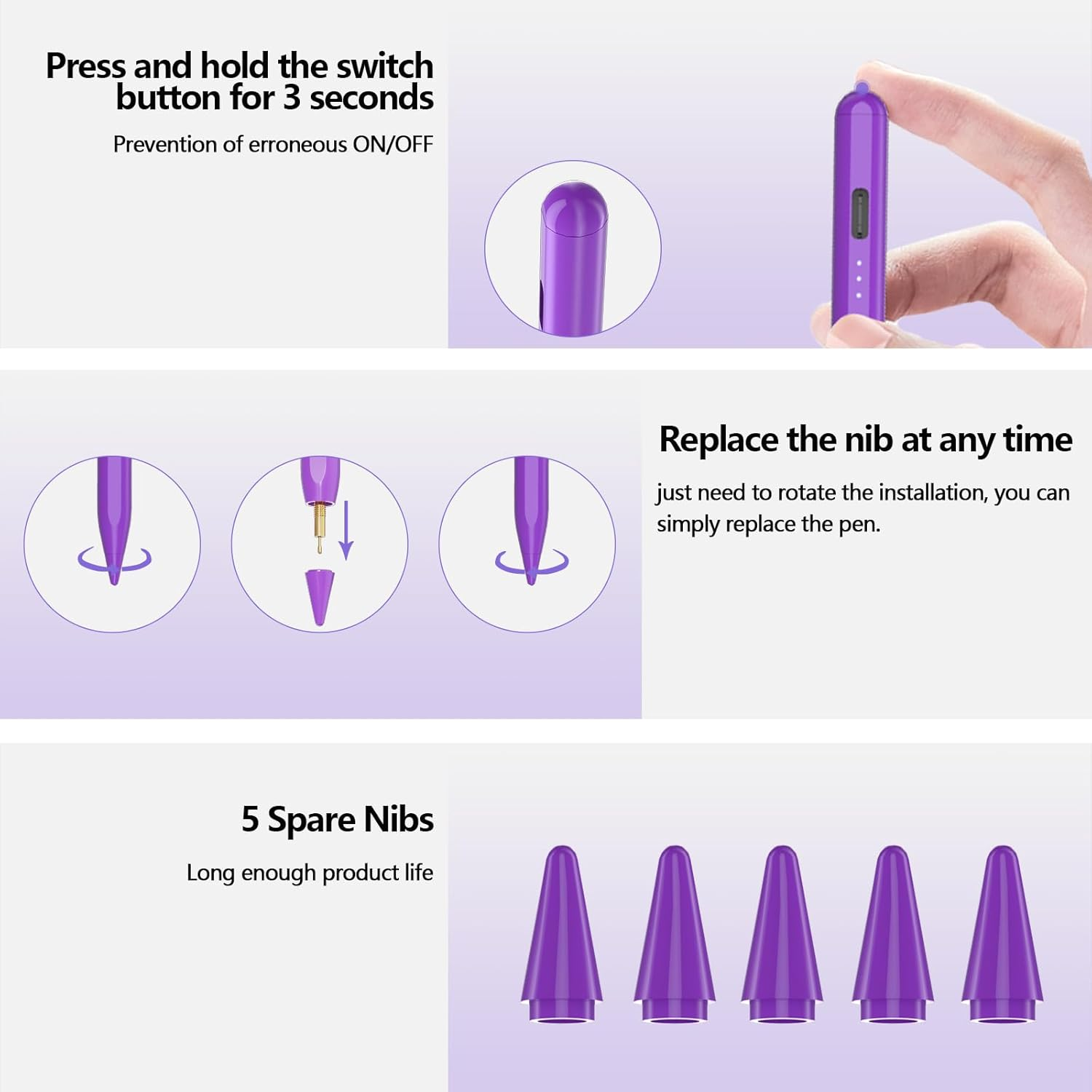 Press and hold the switch button for 3 seconds

Prevention of erroneous ON/OFF

Replace the nib at any time

just need to rotate the installation, you can simply replace the pen.

5 Spare Nibs

Long enough product life