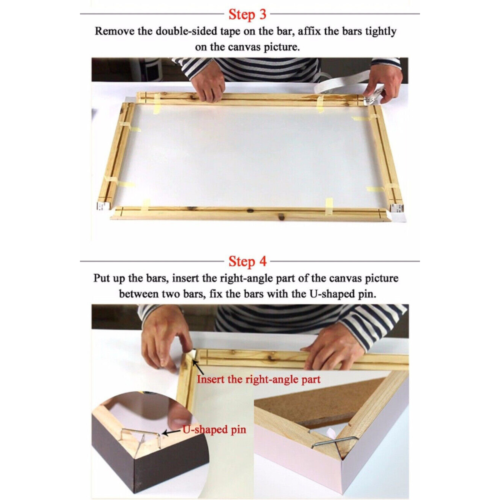 Step 3

Remove the double-sided tape on the bar, affix the bars tightly on the canvas picture.

Step 4

Put up the bars, insert the right-angle part of the canvas picture between two bars, fix the bars with the U-shaped pin.

Insert the right-angle part

U-shaped pin