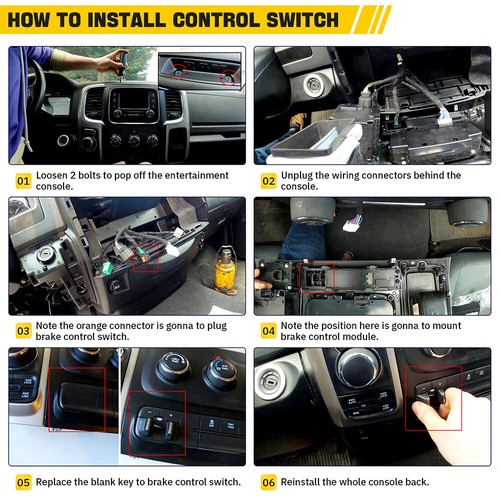 HOW TO INSTALL CONTROL SWITCH

01 Loosen 2 bolts to pop off the entertainment console.

02 Unplug the wiring connectors behind the console.

03 Note the orange connector is gonna to plug brake control switch.

04 Note the position here is gonna to mount brake control module.

05 Replace the blank key to brake control switch.

06 Reinstall the whole console back.