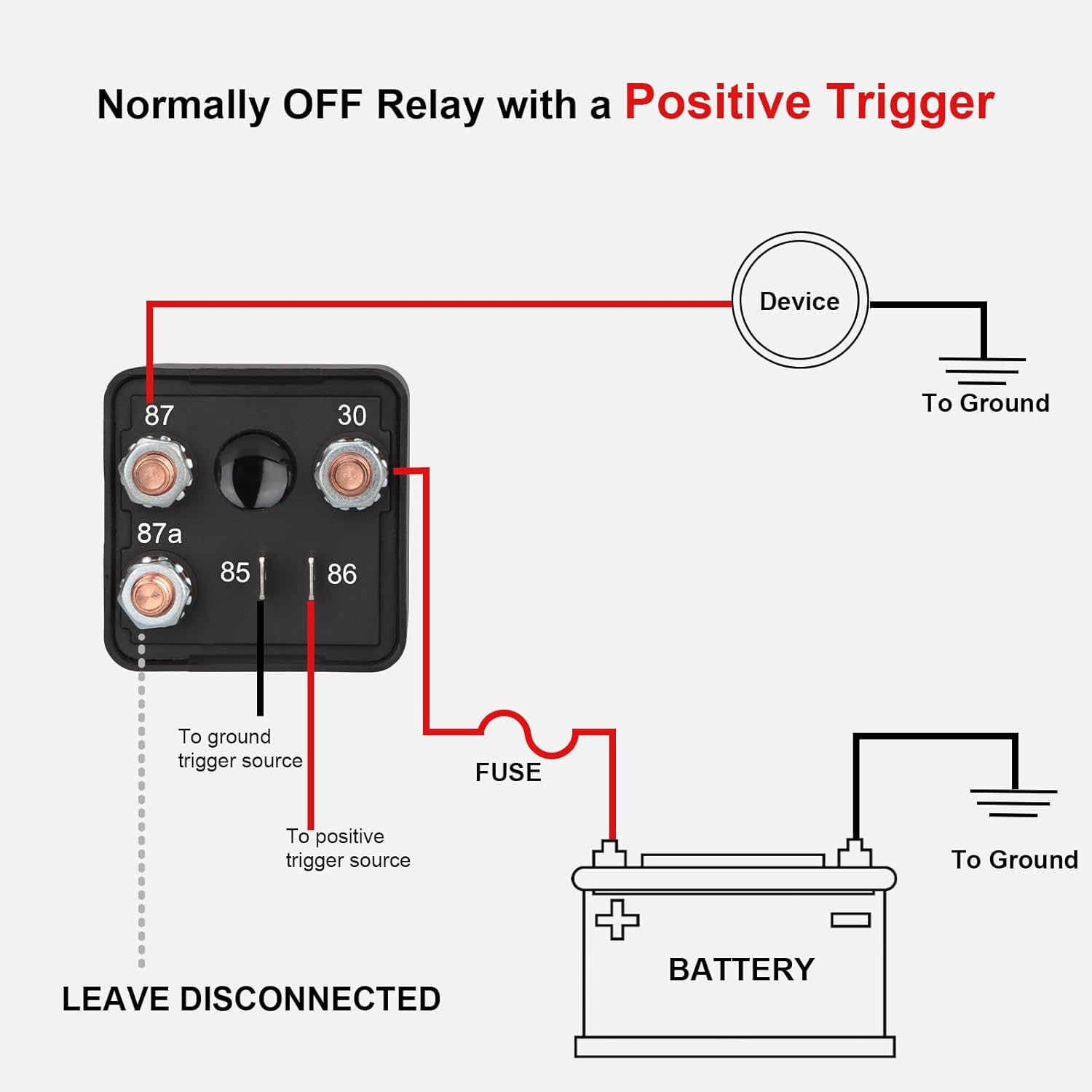 Normally OFF Relay with a Positive Trigger

Device

To Ground

87

30

87a

85

86

To ground trigger source

To positive trigger source

FUSE

To Ground

BATTERY

LEAVE DISCONNECTED