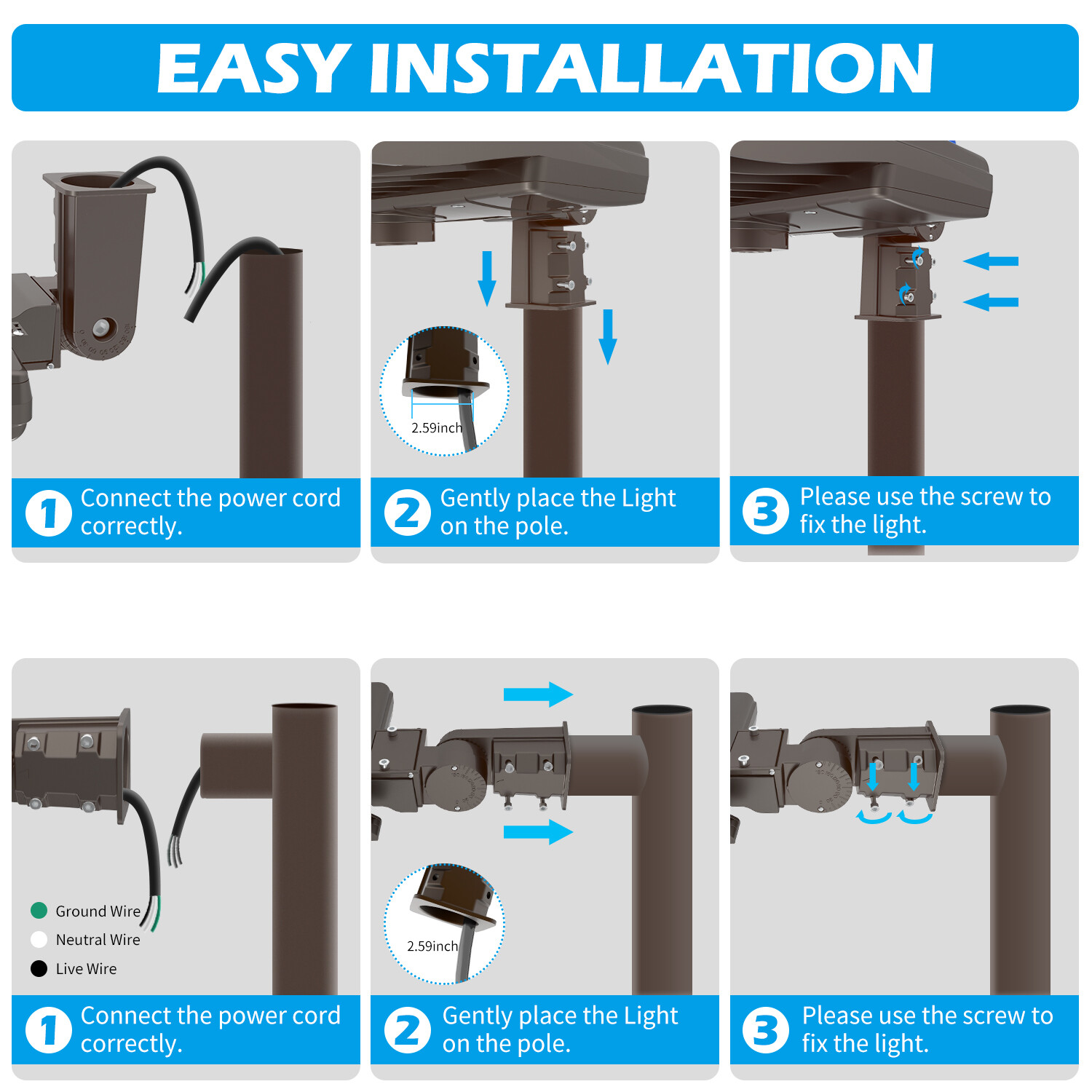 EASY INSTALLATION

1 Connect the power cord correctly.

2.59inch

2 Gently place the Light on the pole.

3 Please use the screw to fix the light.

Ground Wire
Neutral Wire
Live Wire

1 Connect the power cord correctly.

2.59inch

2 Gently place the Light on the pole.

3 Please use the screw to fix the light.