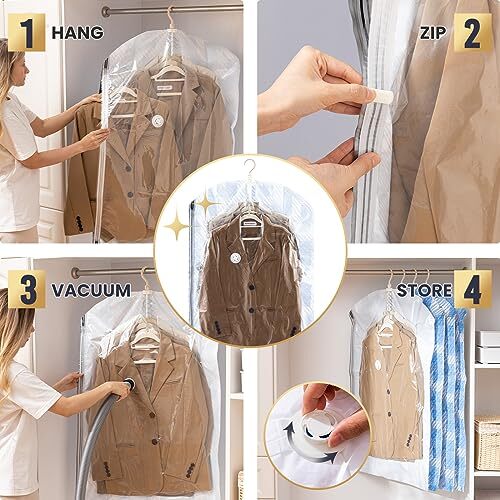 1 HANG

ZIP 2

3 VACUUM

STORE 4