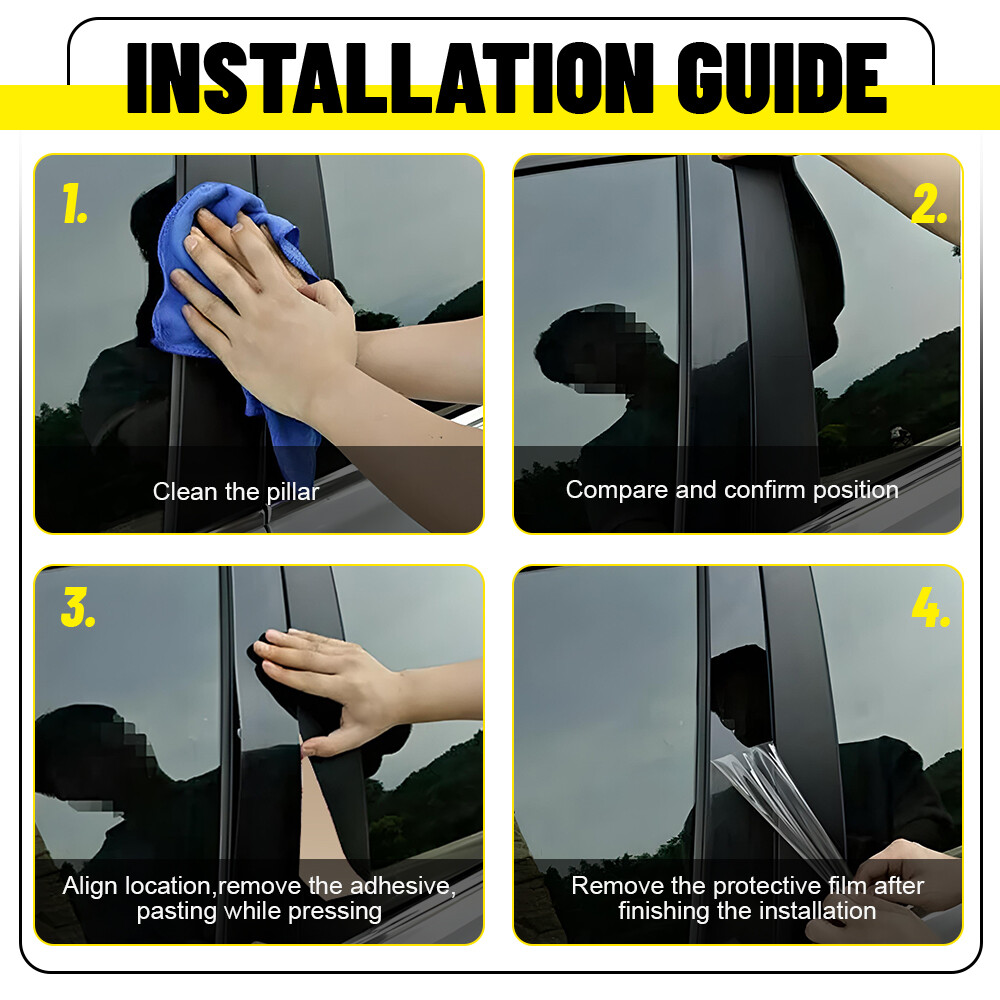 INSTALLATION GUIDE

1.

Clean the pillar

2.

Compare and confirm position

3.

Align location,remove the adhesive, pasting while pressing

4.

Remove the protective film after finishing the installation