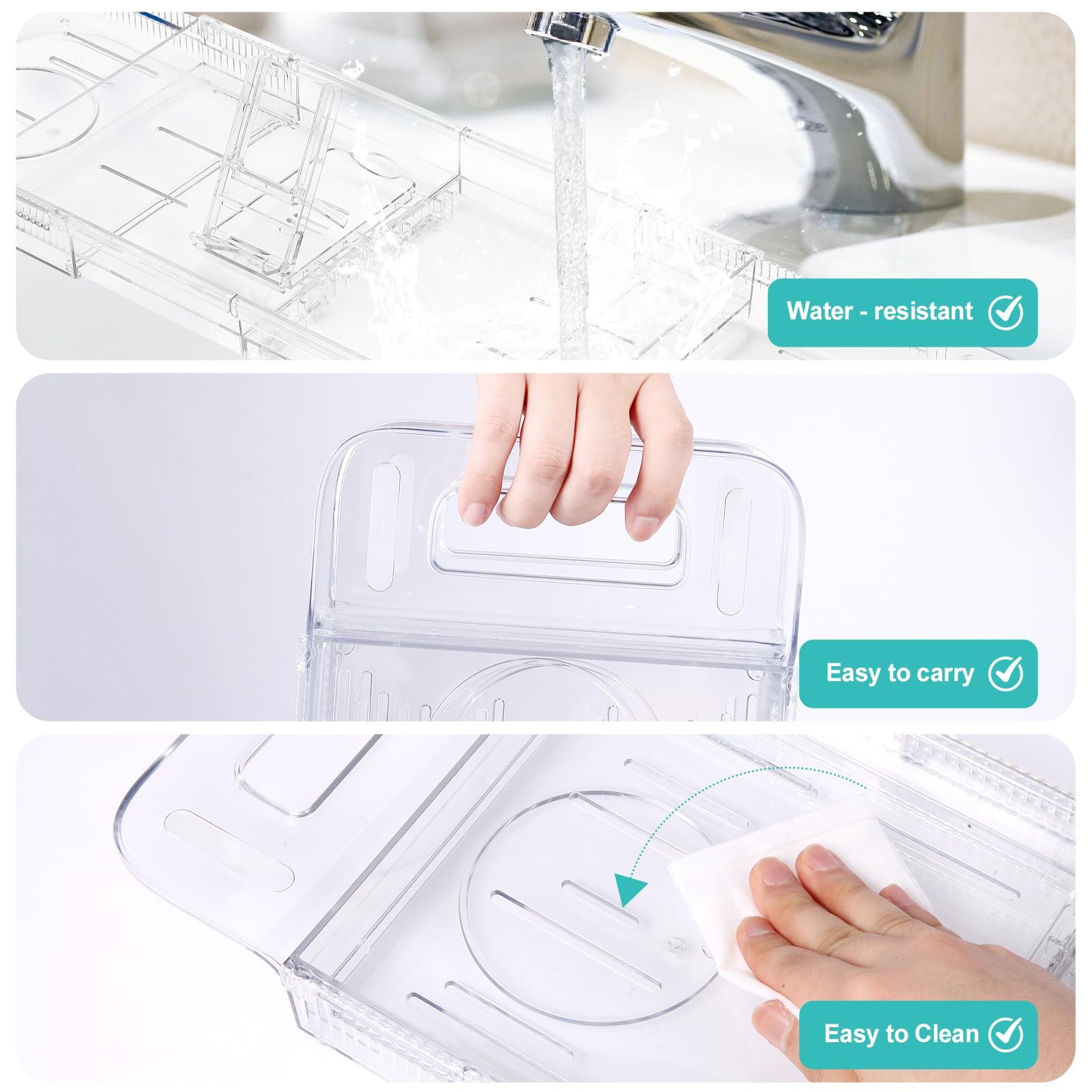 Water - resistant

Easy to carry

Easy to Clean