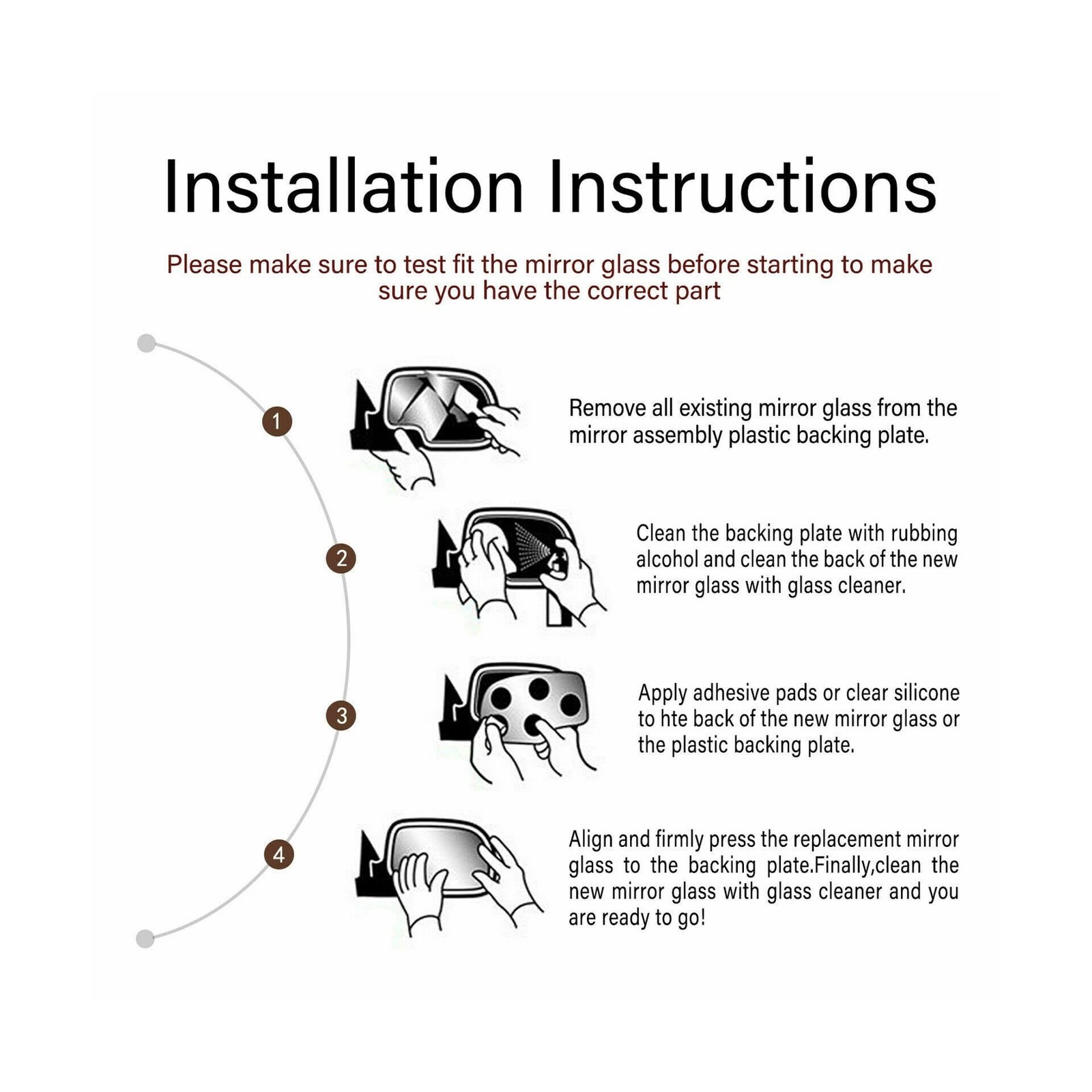 Installation Instructions

Please make sure to test fit the mirror glass before starting to make sure you have the correct part

1

Remove all existing mirror glass from the mirror assembly plastic backing plate.

2

Clean the backing plate with rubbing alcohol and clean the back of the new mirror glass with glass cleaner.

3

Apply adhesive pads or clear silicone to hte back of the new mirror glass or the plastic backing plate.

4

Align and firmly press the replacement mirror glass to the backing plate.Finally,clean the new mirror glass with glass cleaner and you are ready to go!