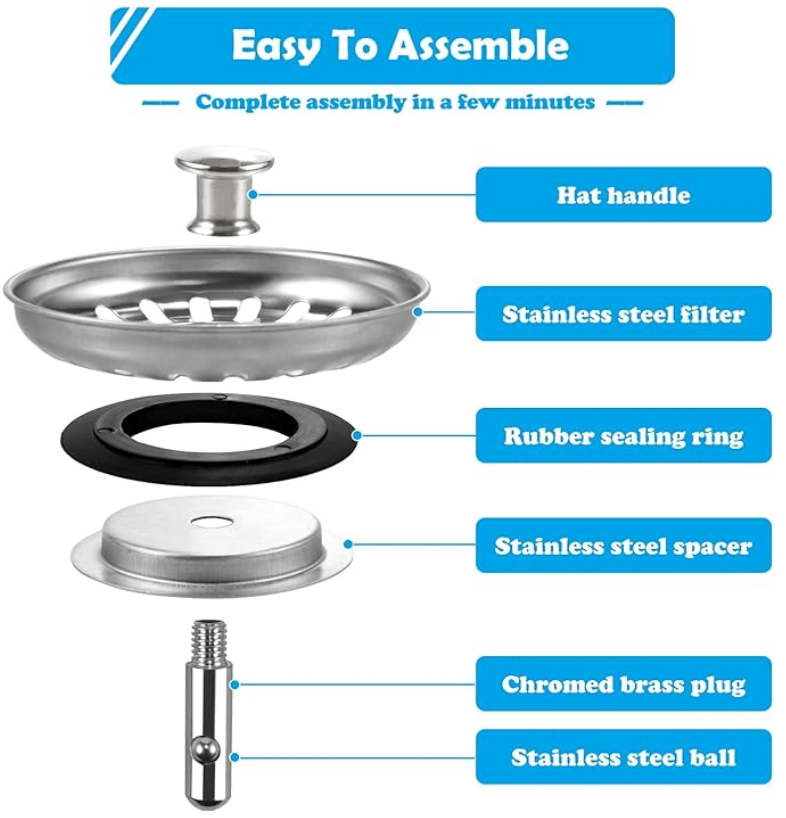 Easy To Assemble

Complete assembly in a few minutes

Hat handle

Stainless steel filter

Rubber sealing ring

Stainless steel spacer

Chromed brass plug

Stainless steel ball