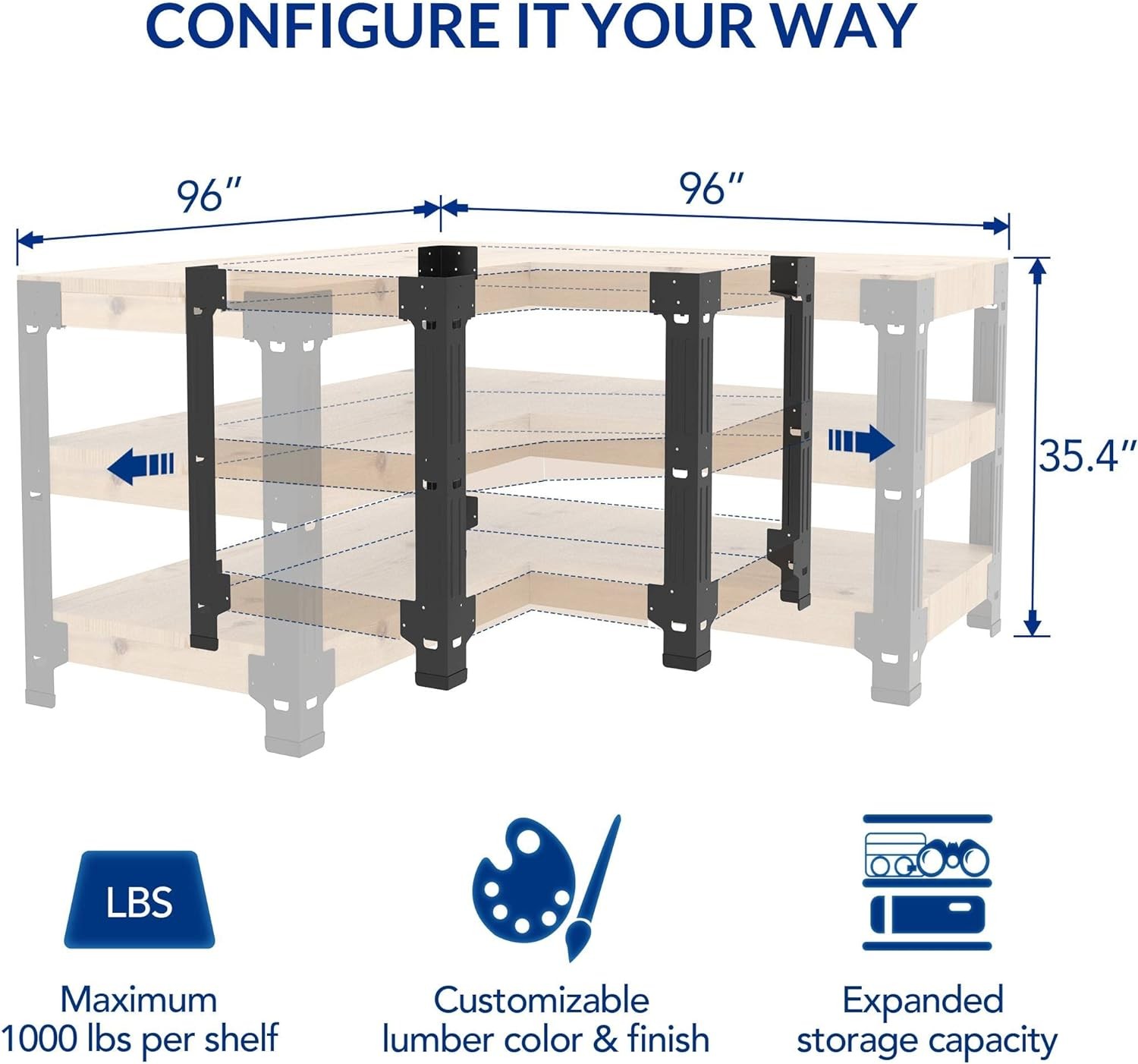 CONFIGURE IT YOUR WAY

96″

96″

35.4″

LBS

Maximum 1000 lbs per shelf

Customizable lumber color & finish

Expanded storage capacity