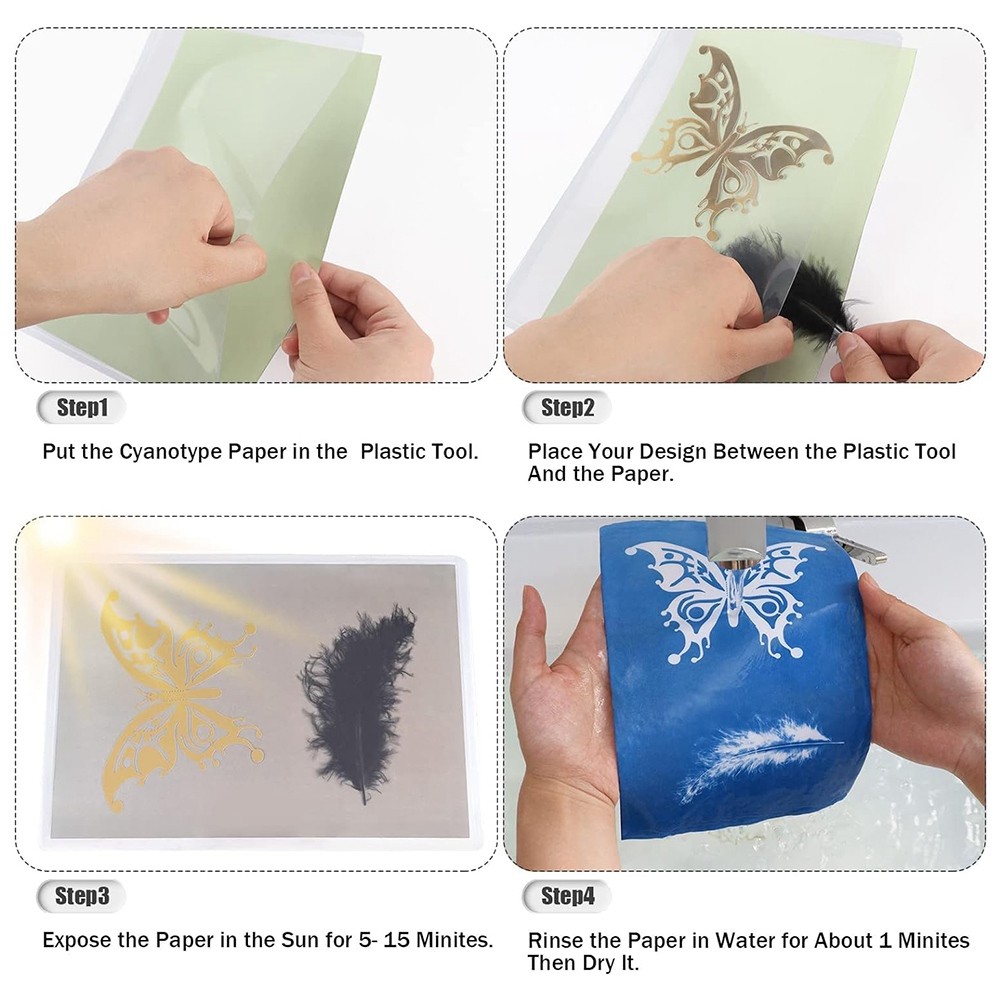 Step1

Put the Cyanotype Paper in the  Plastic Tool.

Step2

Place Your Design Between the Plastic Tool And the Paper.

Step3

Expose the Paper in the Sun for 5- 15 Minites.

Step4

Rinse the Paper in Water for About 1 Minites Then Dry It.