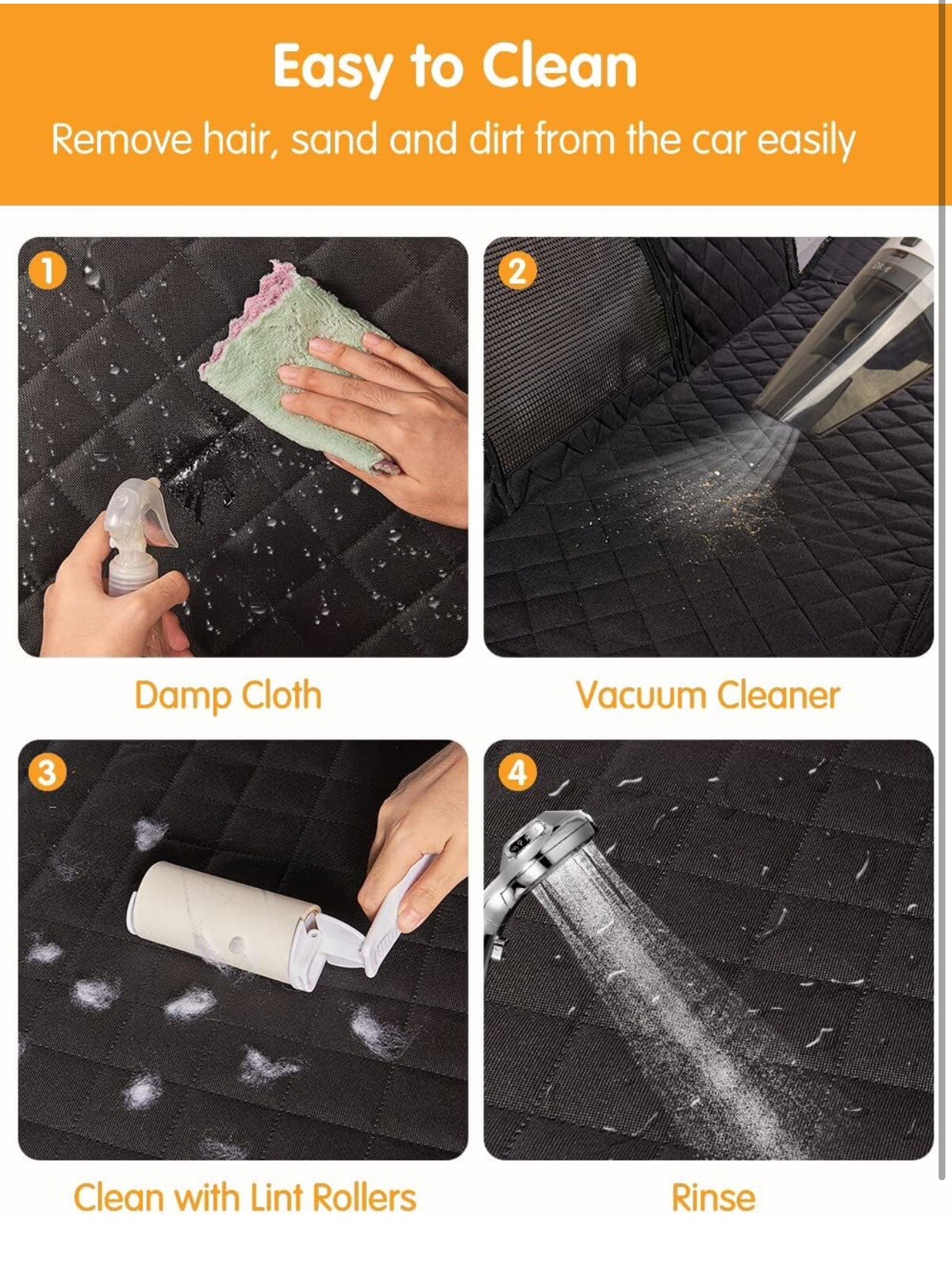 Easy to Clean

Remove hair, sand and dirt from the car easily

1

Damp Cloth

2

Vacuum Cleaner

3

Clean with Lint Rollers

4

Rinse