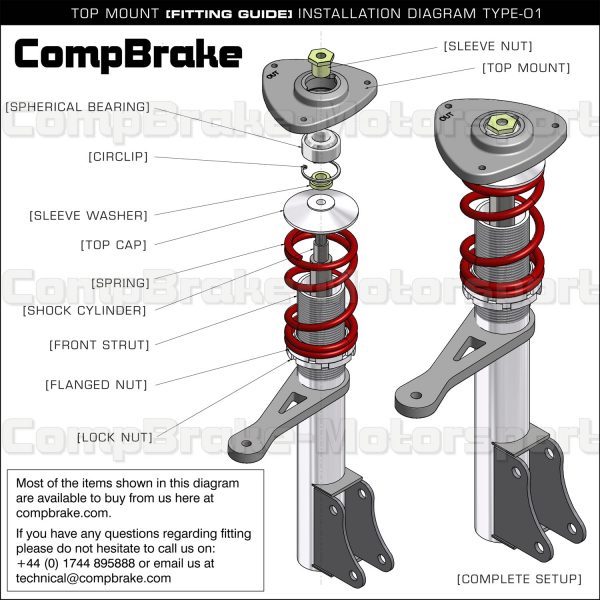 TOP MOUNT [FITTING GUIDE] INSTALLATION DIAGRAM TYPE-01

CompBrake

[SLEEVE NUT]
[TOP MOUNT]
[SPHERICAL BEARING]
[CIRCLIP]
[SLEEVE WASHER]
[TOP CAP]
[SPRING]
[SHOCK CYLINDER]
[FRONT STRUT]
[FLANGED NUT]
[LOCK NUT]

OUT
OUT

CompBrake-Motorsport
CompBrake-Motorsport
CompBrake-Motorsport

Most of the items shown in this diagram are available to buy from us here at compbrake.com.

If you have any questions regarding fitting please do not hesitate to call us on: +44 (0) 1744 895888 or email us at technical@compbrake.com

[COMPLETE SETUP]