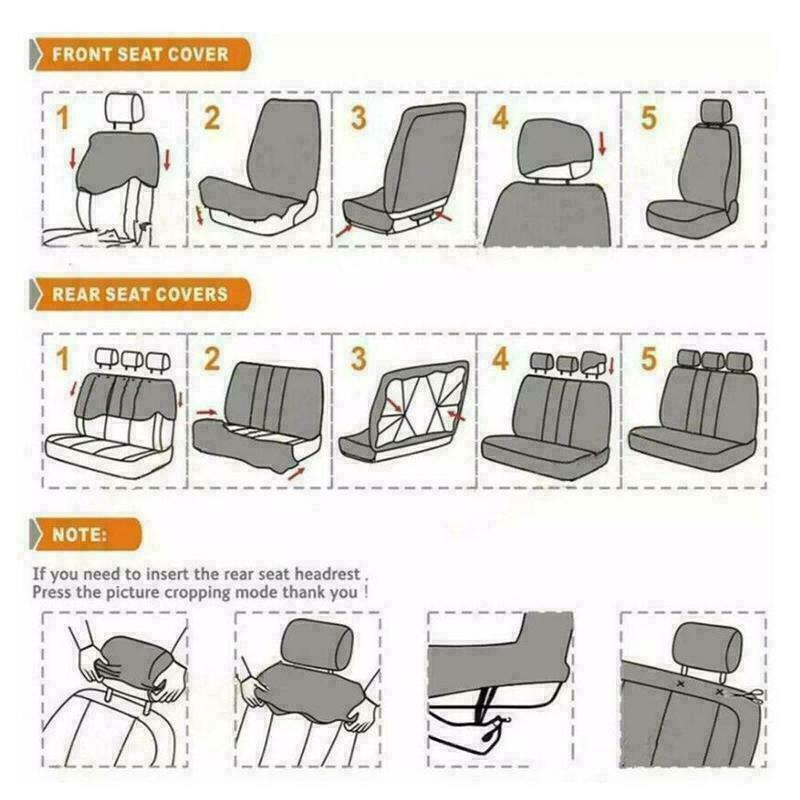 FRONT SEAT COVER

1 2 3 4 5

REAR SEAT COVERS

1 2 3 4 5

NOTE:

If you need to insert the rear seat headrest . Press the picture cropping mode thank you !