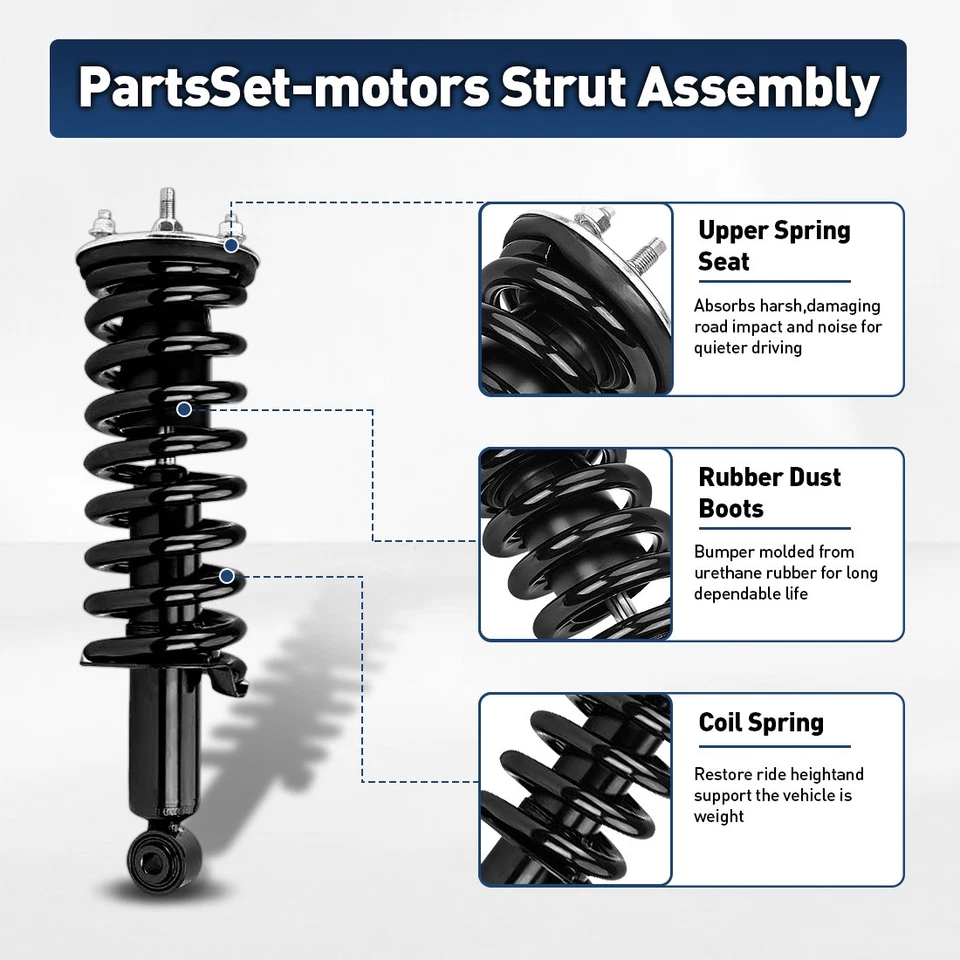 PartsSet-motors Strut Assembly

Upper Spring Seat

Absorbs harsh,damaging road impact and noise for quieter driving

Rubber Dust Boots

Bumper molded from urethane rubber for long dependable life

Coil Spring

Restore ride heightand support the vehicle is weight