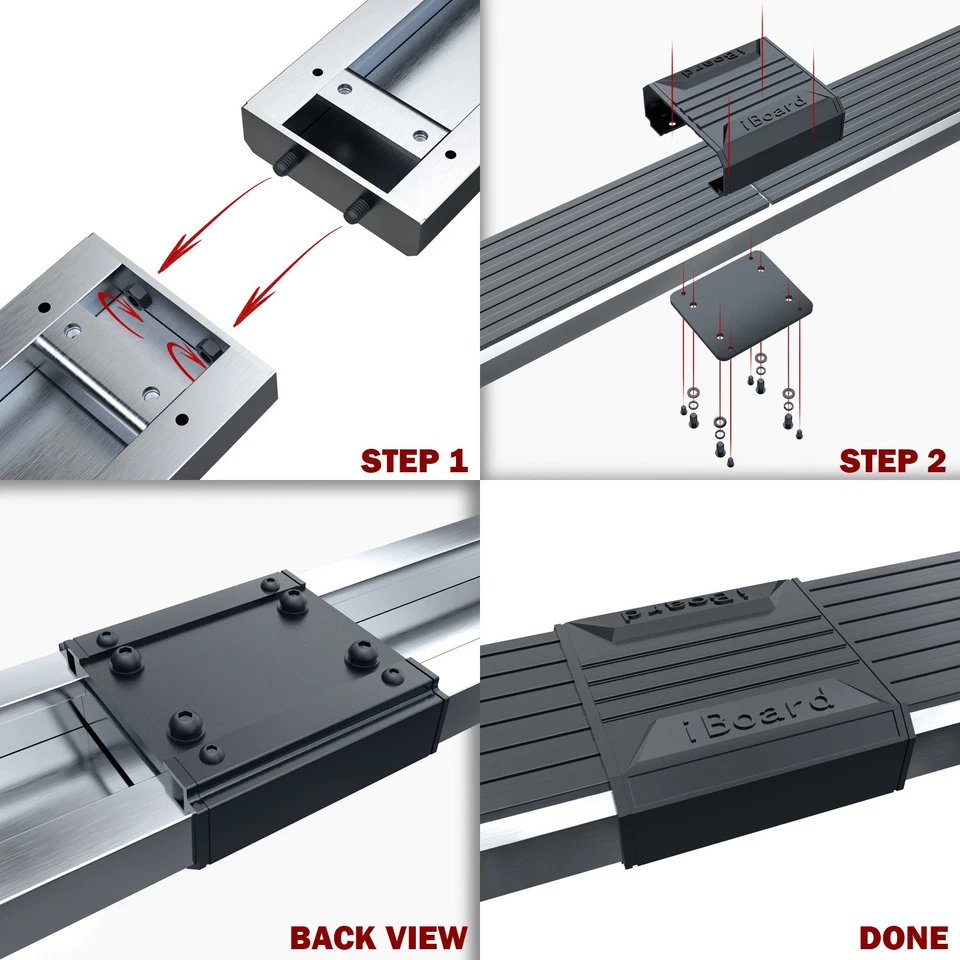 STEP 1

iBoard
iBoard

STEP 2

BACK VIEW

iBoard
iBoard

DONE