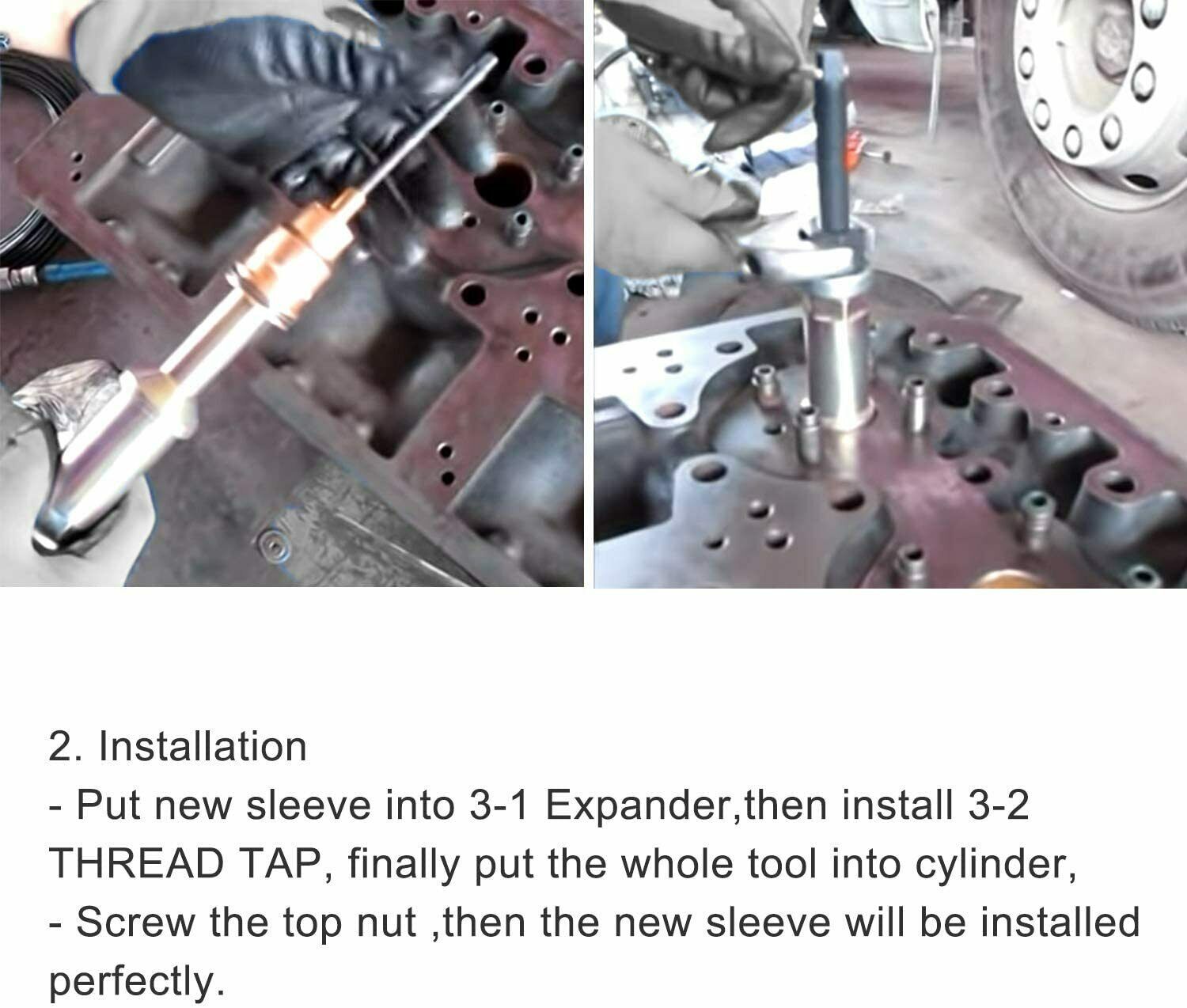 2. Installation
- Put new sleeve into 3-1 Expander,then install 3-2 THREAD TAP, finally put the whole tool into cylinder,
- Screw the top nut ,then the new sleeve will be installed perfectly.