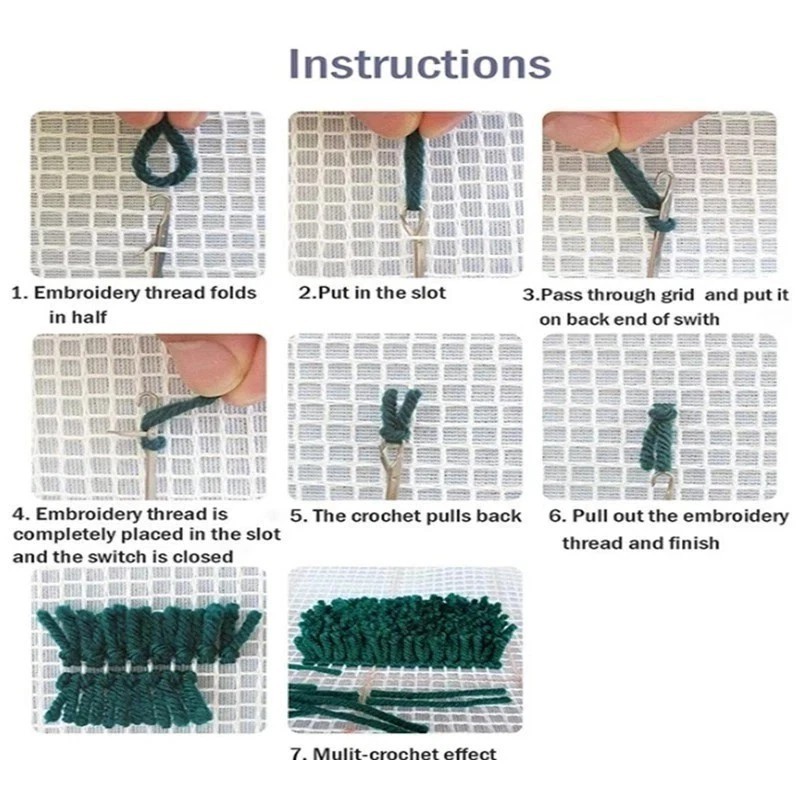 Instructions

1. Embroidery thread folds in half

2.Put in the slot

3.Pass through grid and put it on back end of swith

4. Embroidery thread is completely placed in the slot and the switch is closed

5. The crochet pulls back

6. Pull out the embroidery thread and finish

7. Mulit-crochet effect