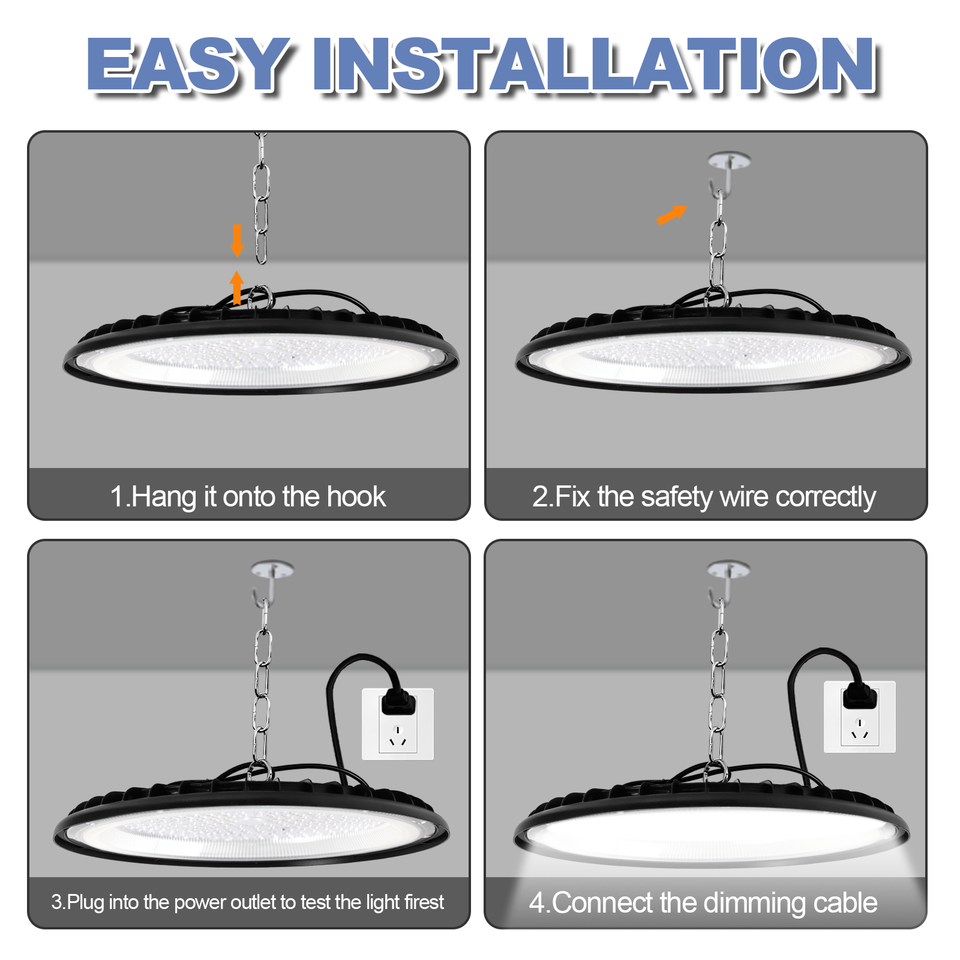 EASY INSTALLATION

1.Hang it onto the hook

2.Fix the safety wire correctly

3.Plug into the power outlet to test the light firest

4.Connect the dimming cable