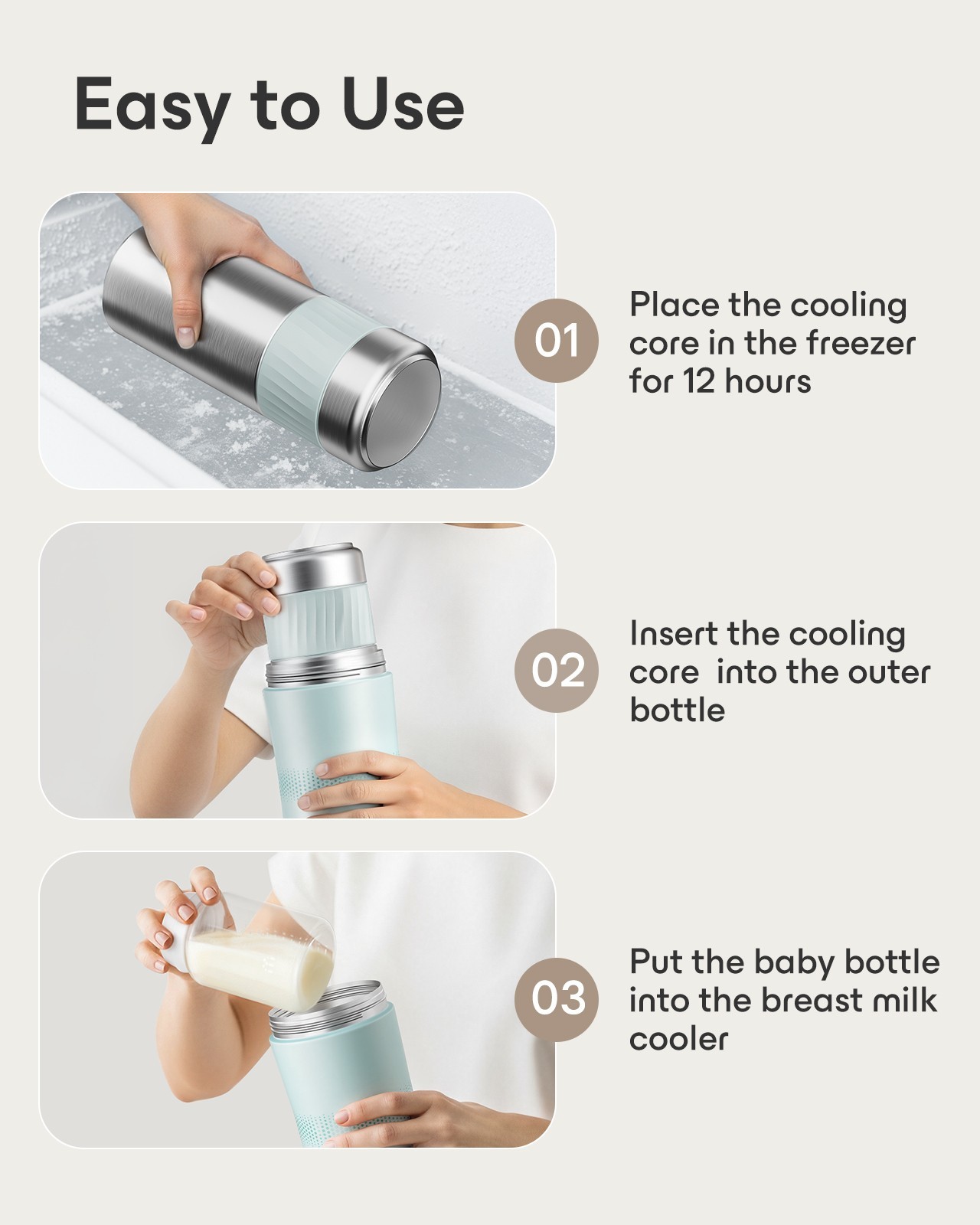 Easy to Use

01

Place the cooling core in the freezer for 12 hours

02

Insert the cooling core  into the outer bottle

03

Put the baby bottle into the breast milk cooler