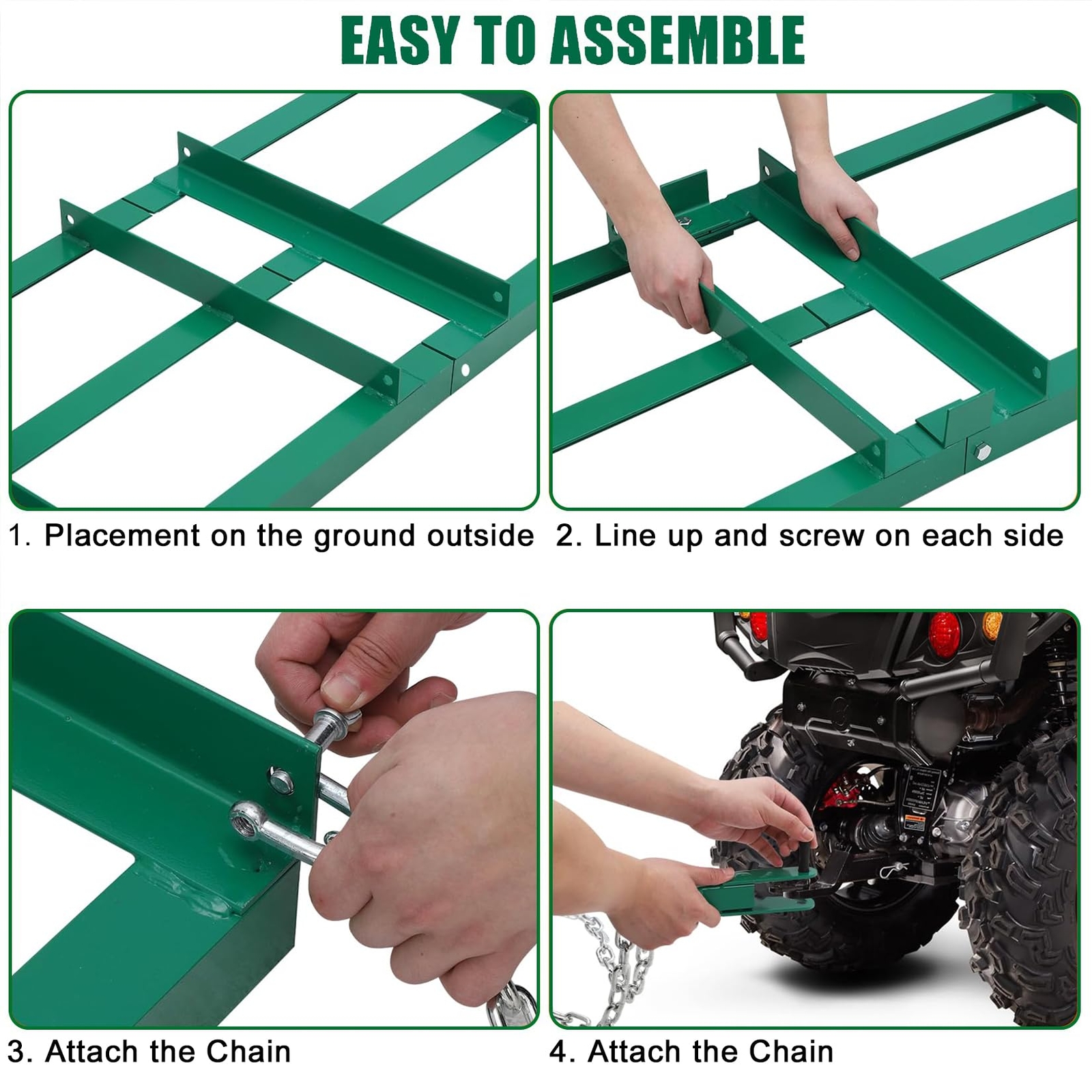 EASY TO ASSEMBLE

1. Placement on the ground outside

2. Line up and screw on each side

3. Attach the Chain

4. Attach the Chain