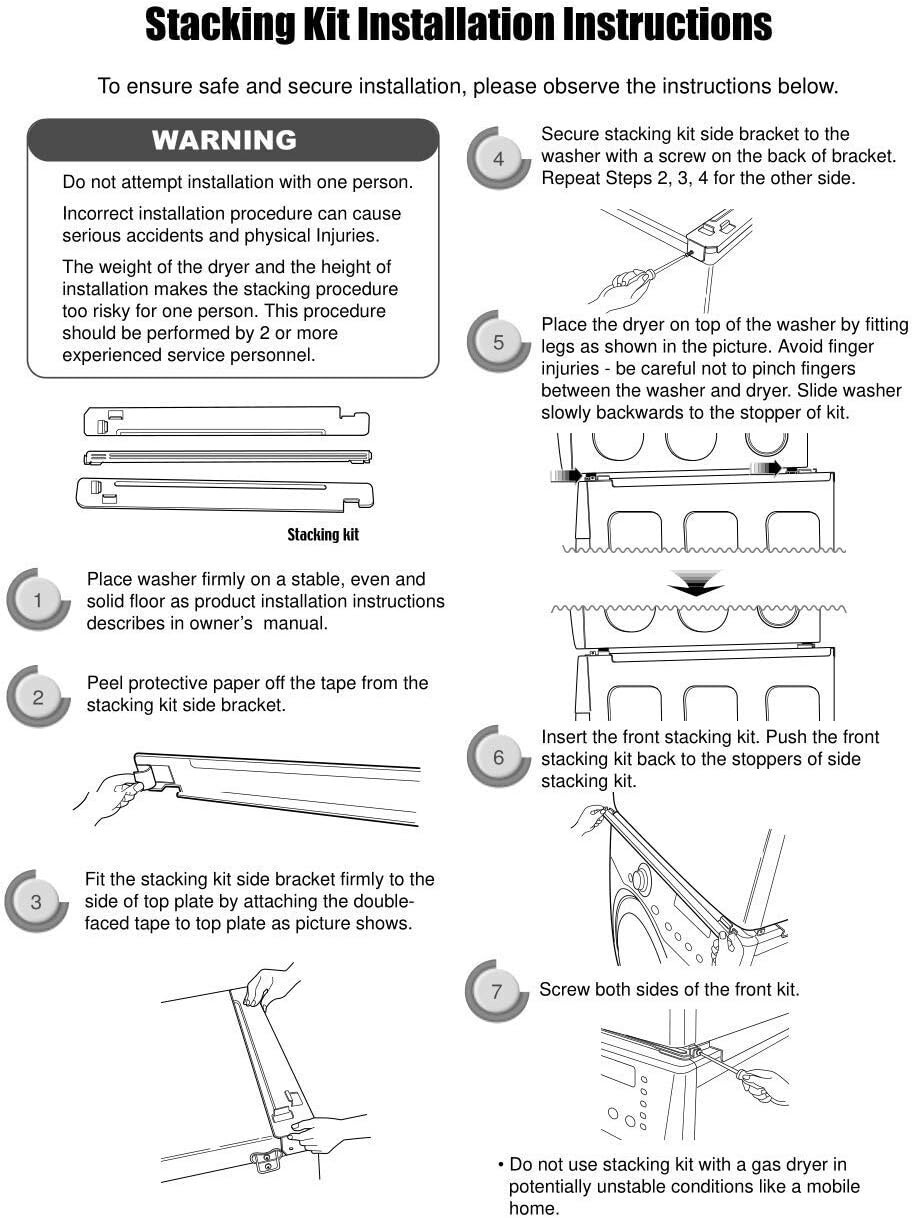 Stacking Kit Installation Instructions

To ensure safe and secure installation, please observe the instructions below.

WARNING

Do not attempt installation with one person.

Incorrect installation procedure can cause serious accidents and physical Injuries.

The weight of the dryer and the height of installation makes the stacking procedure too risky for one person. This procedure should be performed by 2 or more experienced service personnel.

Stacking kit

1 Place washer firmly on a stable, even and solid floor as product installation instructions describes in owner's manual.

2 Peel protective paper off the tape from the stacking kit side bracket.

3 Fit the stacking kit side bracket firmly to the side of top plate by attaching the double-faced tape to top plate as picture shows.

4 Secure stacking kit side bracket to the washer with a screw on the back of bracket. Repeat Steps 2, 3, 4 for the other side.

5 Place the dryer on top of the washer by fitting legs as shown in the picture. Avoid finger injuries - be careful not to pinch fingers between the washer and dryer. Slide washer slowly backwards to the stopper of kit.

6 Insert the front stacking kit. Push the front stacking kit back to the stoppers of side stacking kit.

7 Screw both sides of the front kit.

• Do not use stacking kit with a gas dryer in potentially unstable conditions like a mobile home.