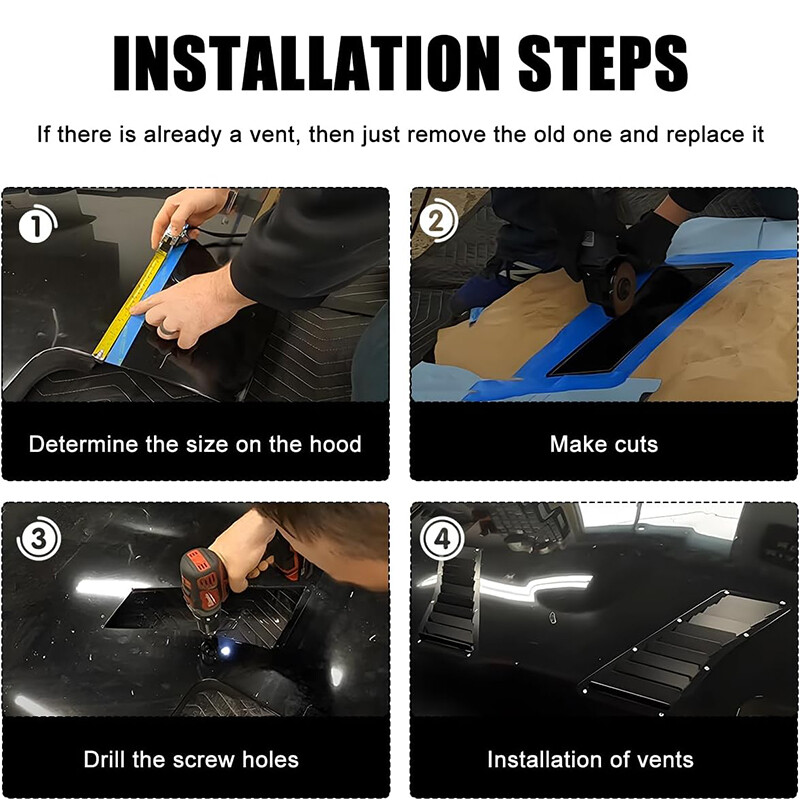 INSTALLATION STEPS

If there is already a vent, then just remove the old one and replace it

1

Determine the size on the hood

2

Make cuts

3

Drill the screw holes

4

Installation of vents