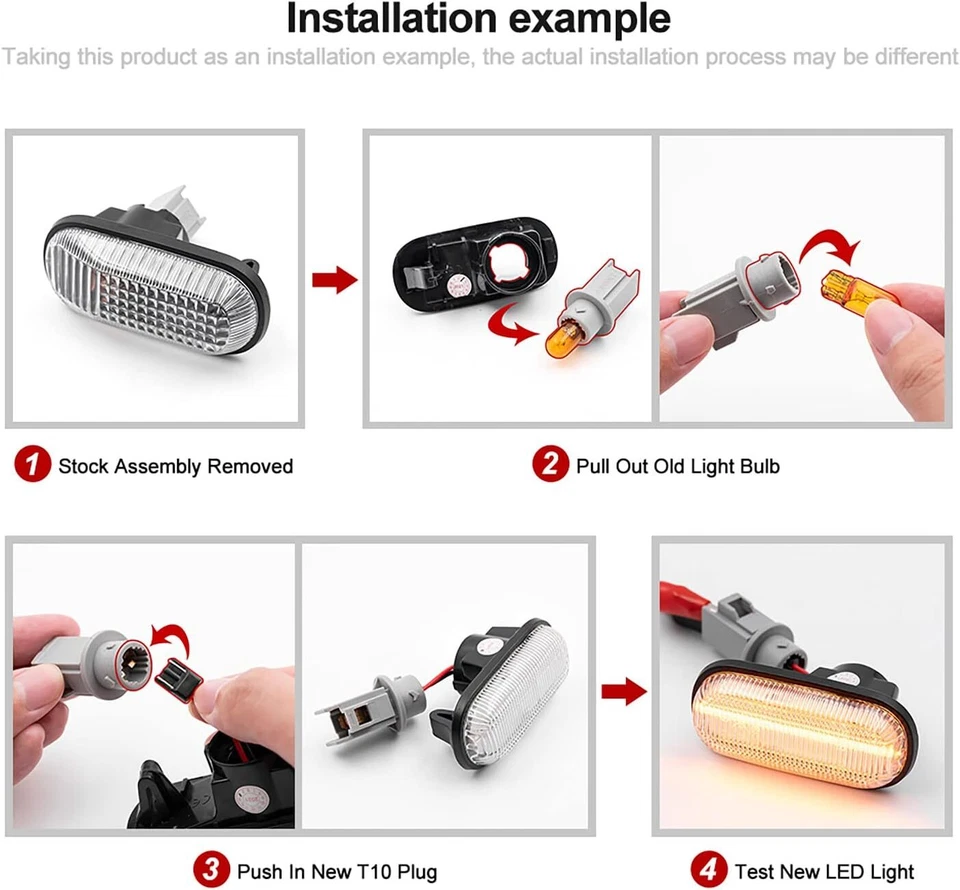 Installation example

Taking this product as an installation example, the actual installation process may be different

1 Stock Assembly Removed

2 Pull Out Old Light Bulb

3 Push In New T10 Plug

4 Test New LED Light