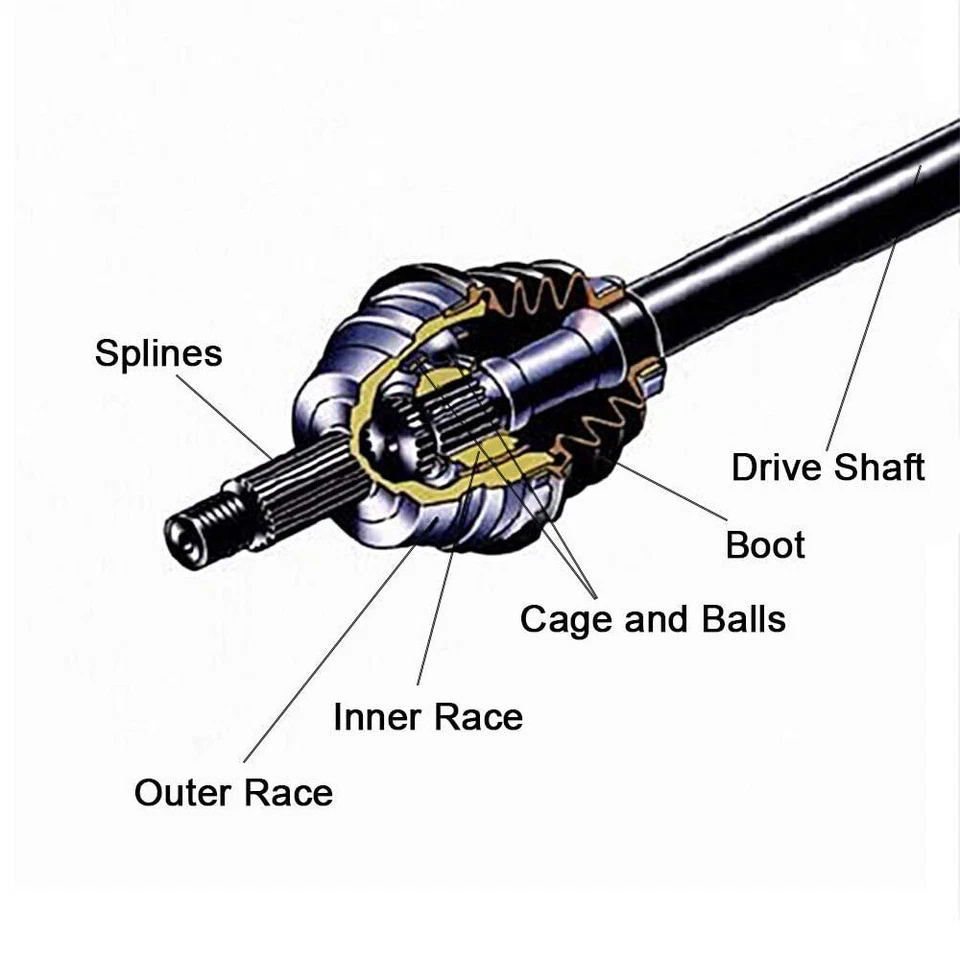 Splines

Drive Shaft

Boot

Cage and Balls

Inner Race

Outer Race