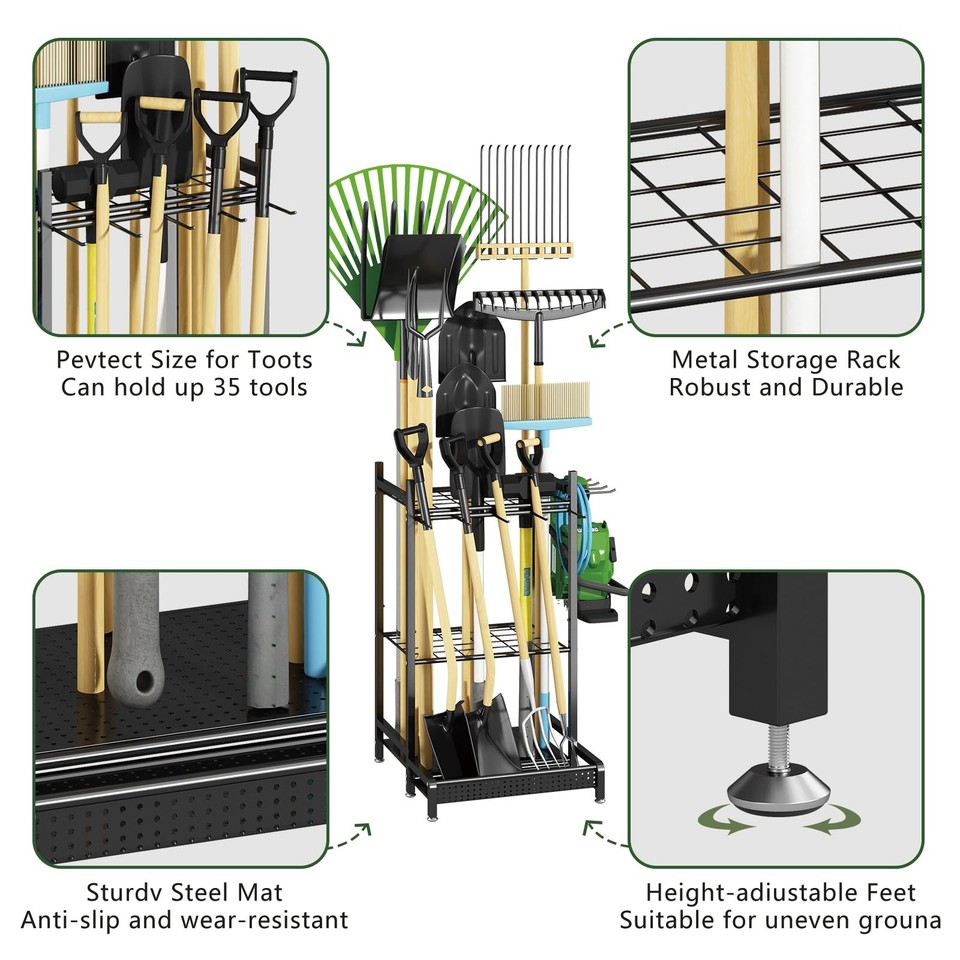 Pevtect Size for Toots
Can hold up 35 tools

Metal Storage Rack
Robust and Durable

Sturdv Steel Mat
Anti-slip and wear-resistant

Height-adiustable Feet
Suitable for uneven grouna