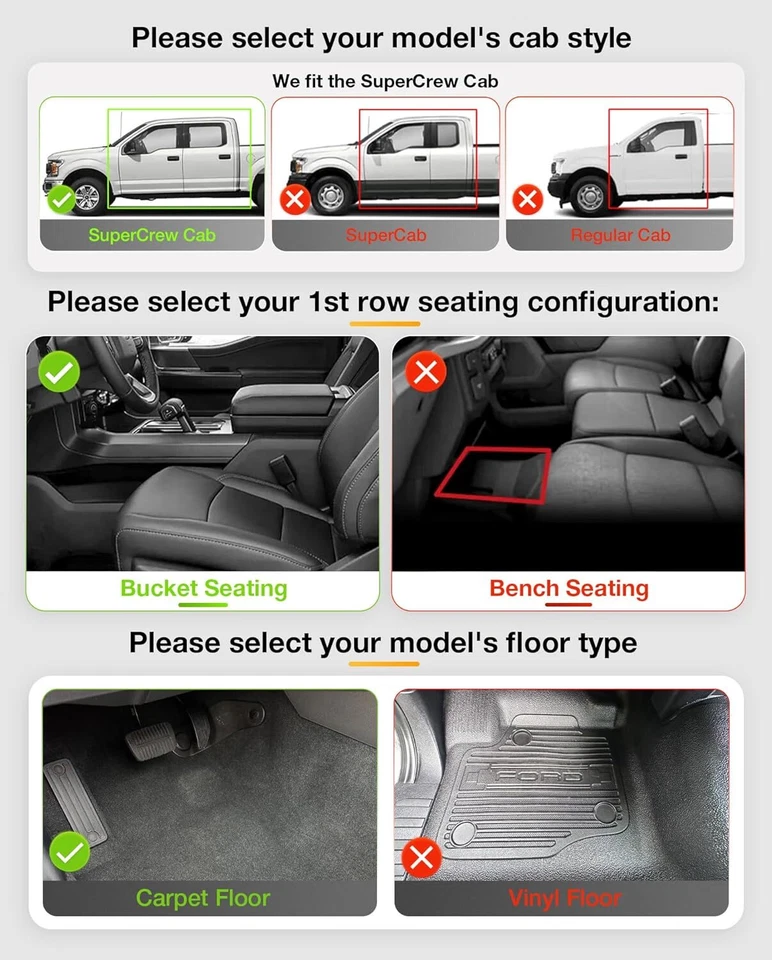 Please select your model's cab style

We fit the SuperCrew Cab

SuperCrew Cab

SuperCab

Regular Cab

Please select your 1st row seating configuration:

Bucket Seating

Bench Seating

Please select your model's floor type

FORD

Carpet Floor

Vinyl Floor