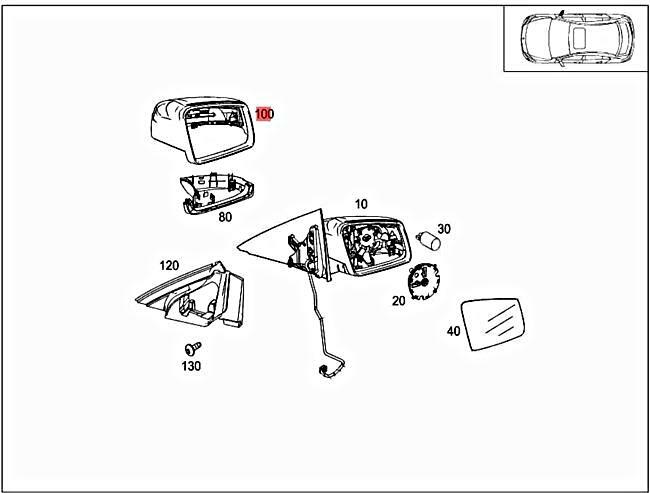 100
80
10
30
120
20
40
130