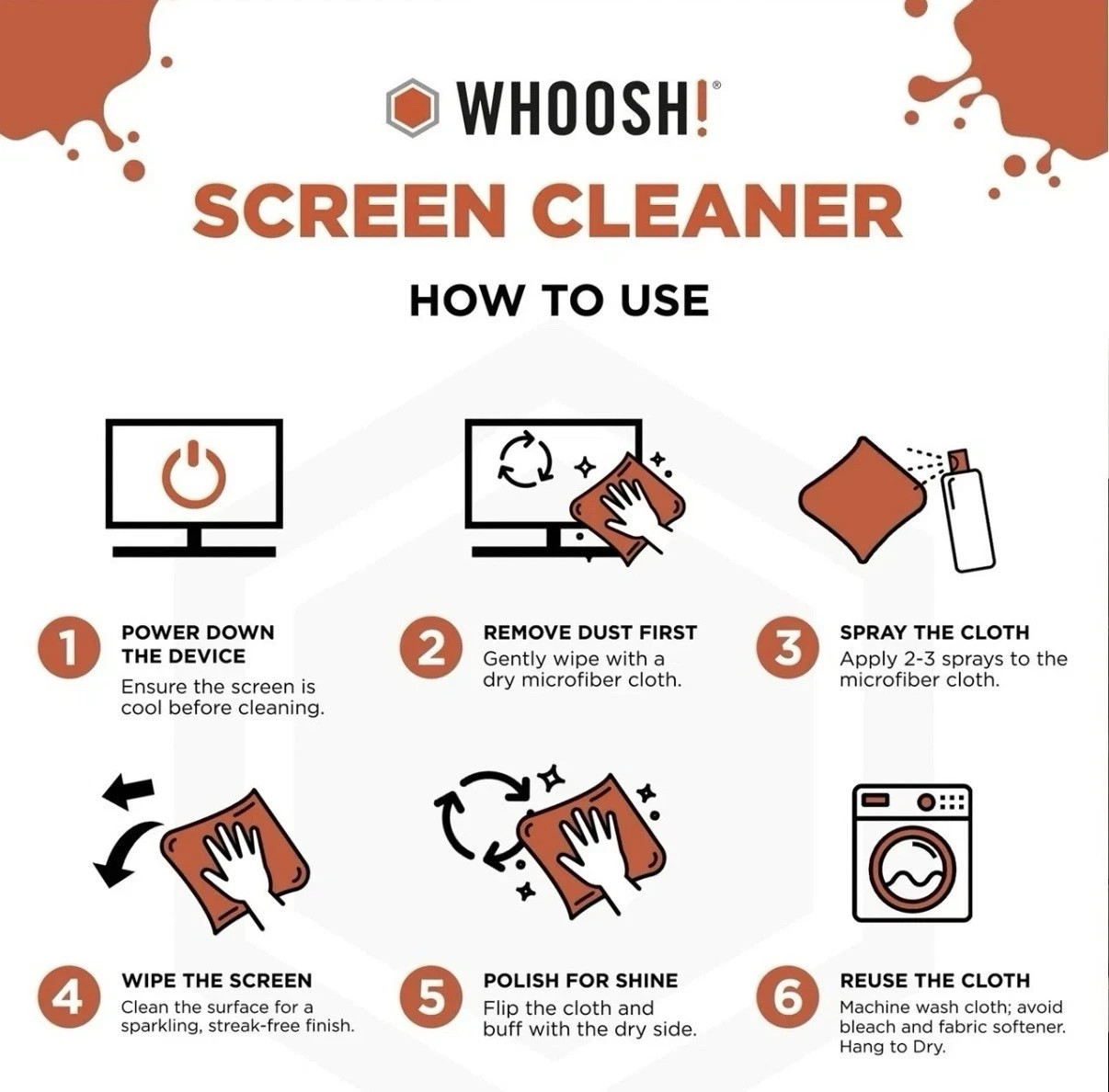 WHOOSH!®

SCREEN CLEANER

HOW TO USE

1 POWER DOWN THE DEVICE
Ensure the screen is cool before cleaning.

2 REMOVE DUST FIRST
Gently wipe with a dry microfiber cloth.

3 SPRAY THE CLOTH
Apply 2-3 sprays to the microfiber cloth.

4 WIPE THE SCREEN
Clean the surface for a sparkling, streak-free finish.

5 POLISH FOR SHINE
Flip the cloth and buff with the dry side.

6 REUSE THE CLOTH
Machine wash cloth; avoid bleach and fabric softener. Hang to Dry.