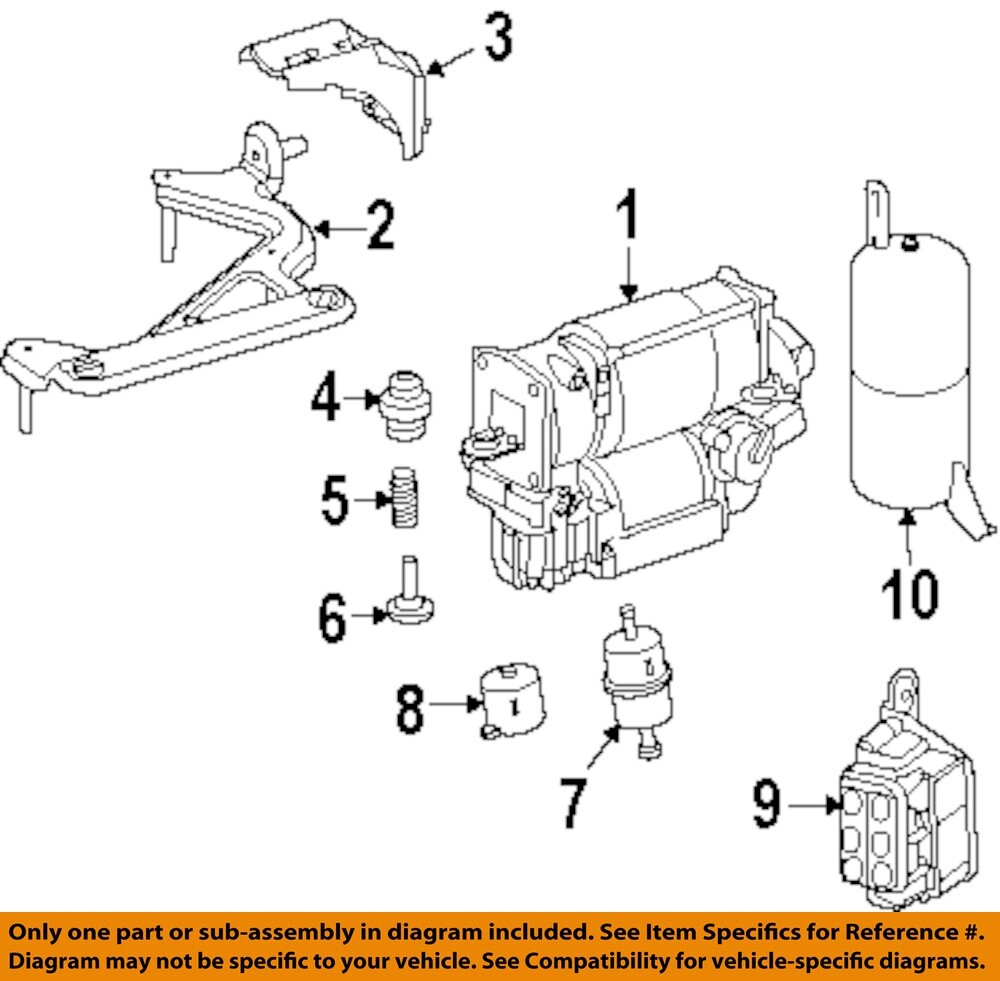 3
2
1
4
5
6
10
8
7
9

Only one part or sub-assembly in diagram included. See Item Specifics for Reference #. Diagram may not be specific to your vehicle. See Compatibility for vehicle-specific diagrams.