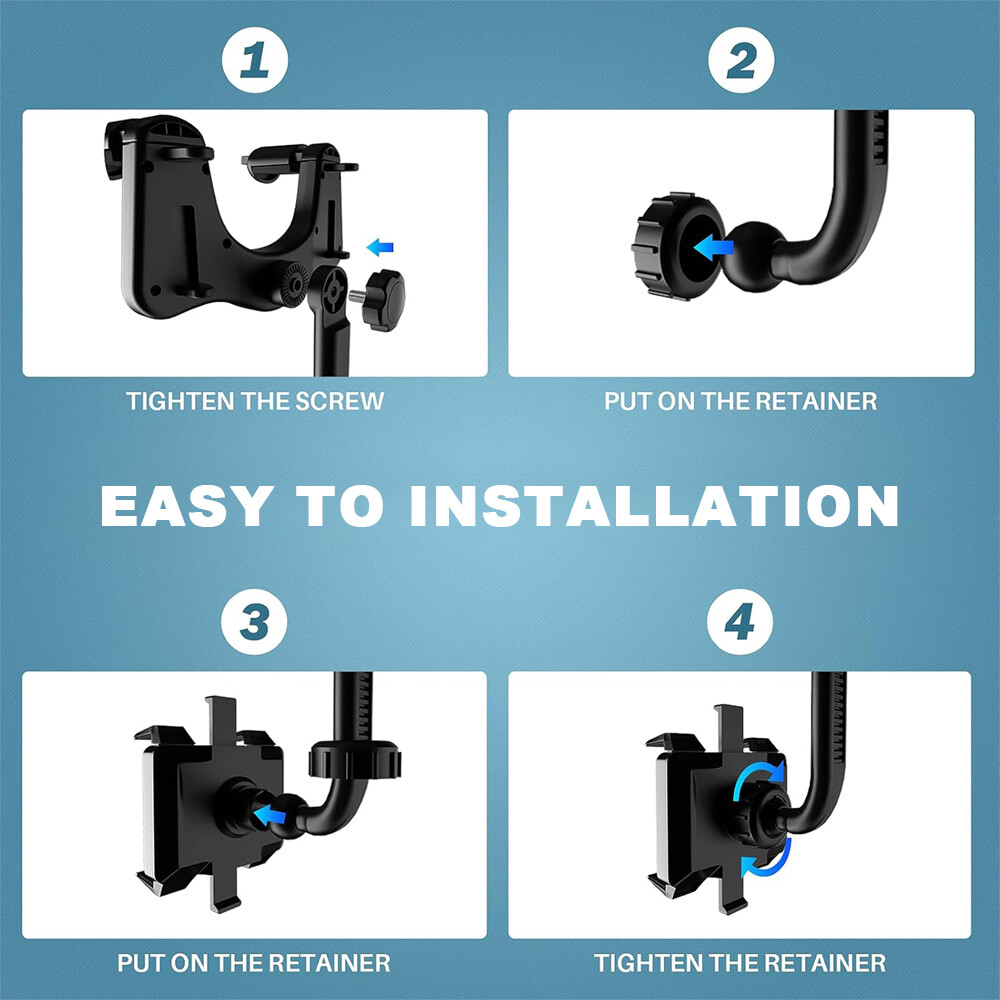 1

TIGHTEN THE SCREW

2

PUT ON THE RETAINER

EASY TO INSTALLATION

3

PUT ON THE RETAINER

4

TIGHTEN THE RETAINER