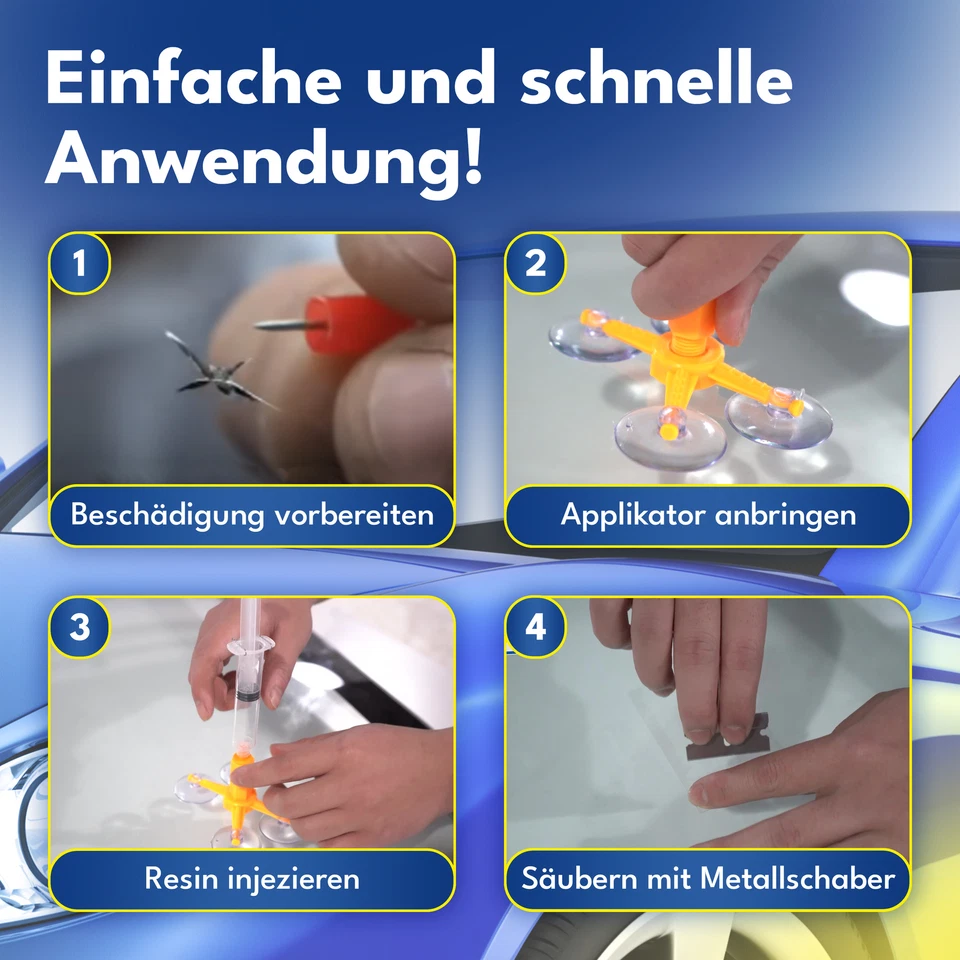 Einfache und schnelle Anwendung!

1
Beschädigung vorbereiten

2
Applikator anbringen

3
Resin injezieren

4
Säubern mit Metallschaber