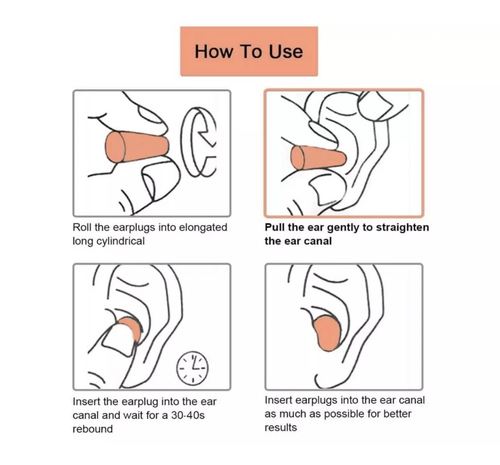 How To Use

Roll the earplugs into elongated long cylindrical

Pull the ear gently to straighten the ear canal

Insert the earplug into the ear canal and wait for a 30-40s rebound

Insert earplugs into the ear canal as much as possible for better results