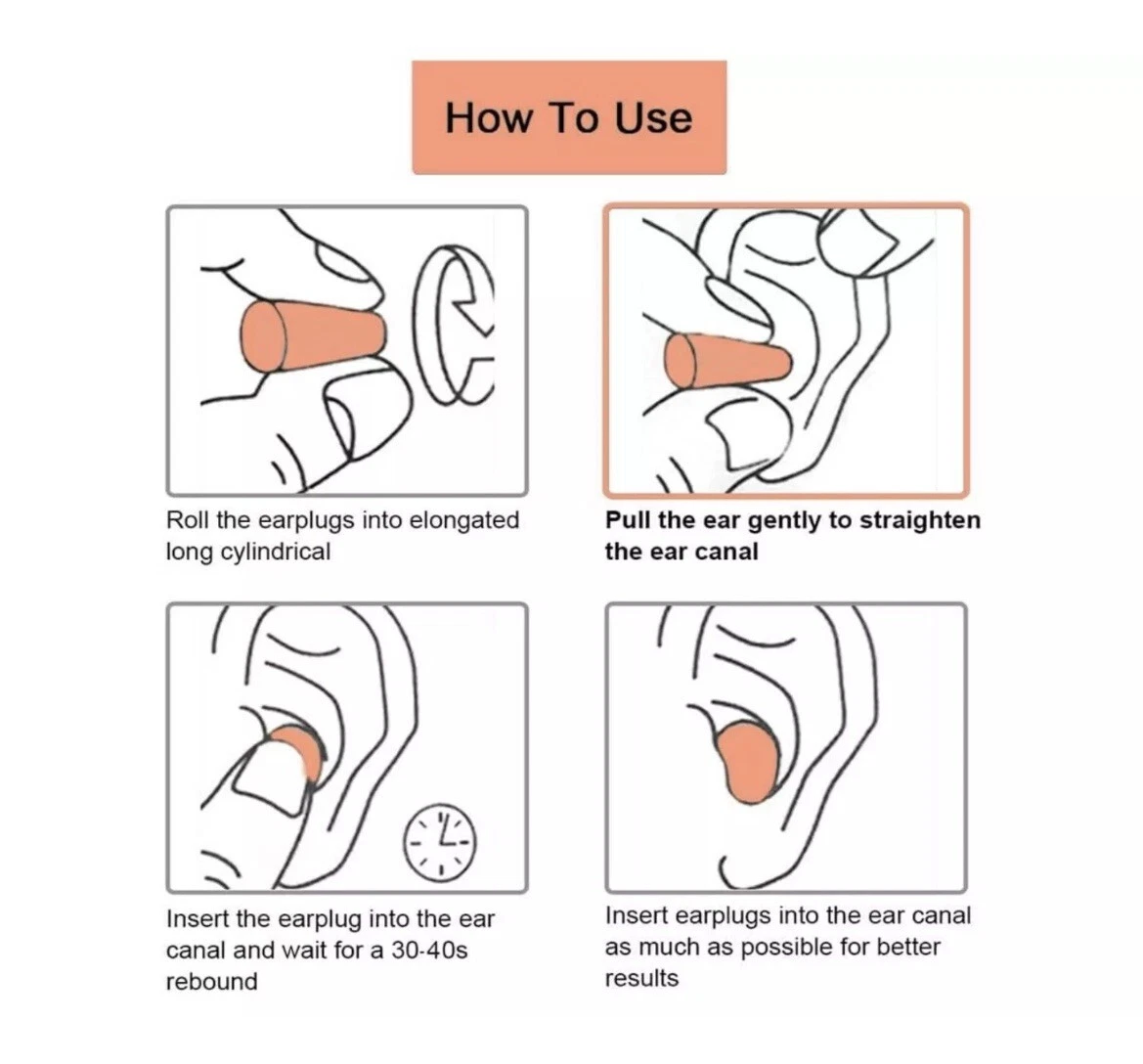 How To Use

Roll the earplugs into elongated long cylindrical

Pull the ear gently to straighten the ear canal

Insert the earplug into the ear canal and wait for a 30-40s rebound

Insert earplugs into the ear canal as much as possible for better results