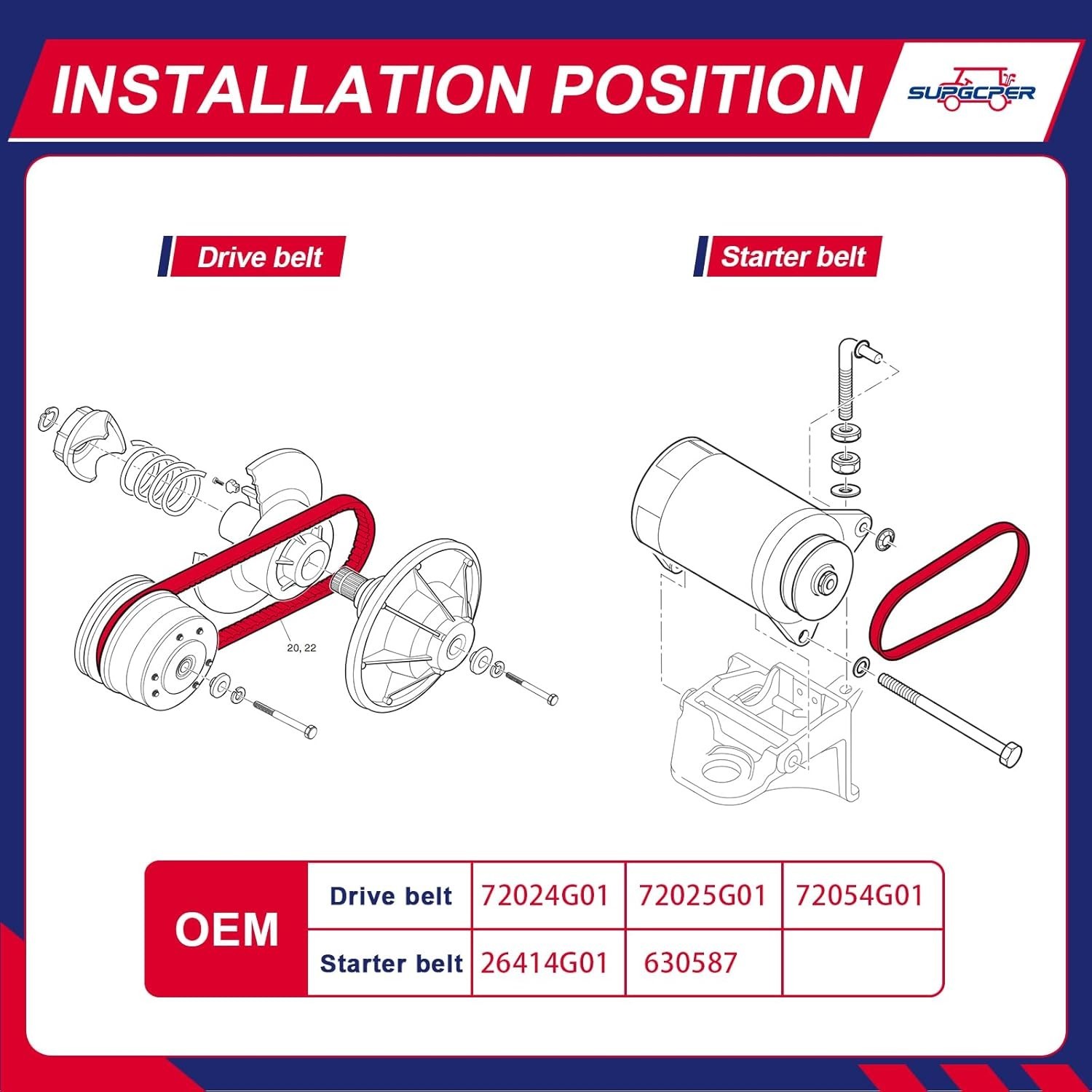 INSTALLATION POSITION

SUPGCPER

Drive belt

Starter belt

20, 22

| OEM | Drive belt | 72024G01 | 72025G01 | 72054G01 |
|---|---|---|---|---|
| | Starter belt | 26414G01 | 630587 | |