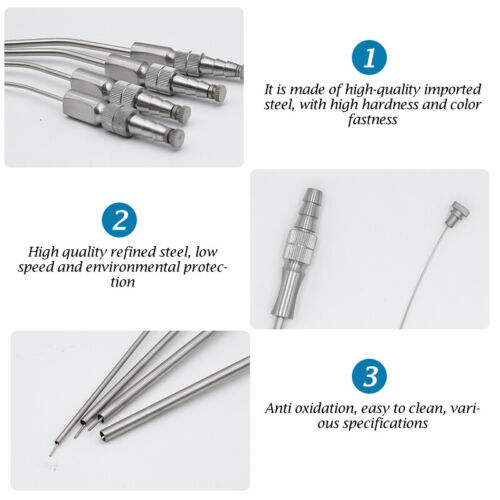 1

It is made of high-quality imported steel, with high hardness and color fastness

2

High quality refined steel, low speed and environmental protection

3

Anti oxidation, easy to clean, various specifications