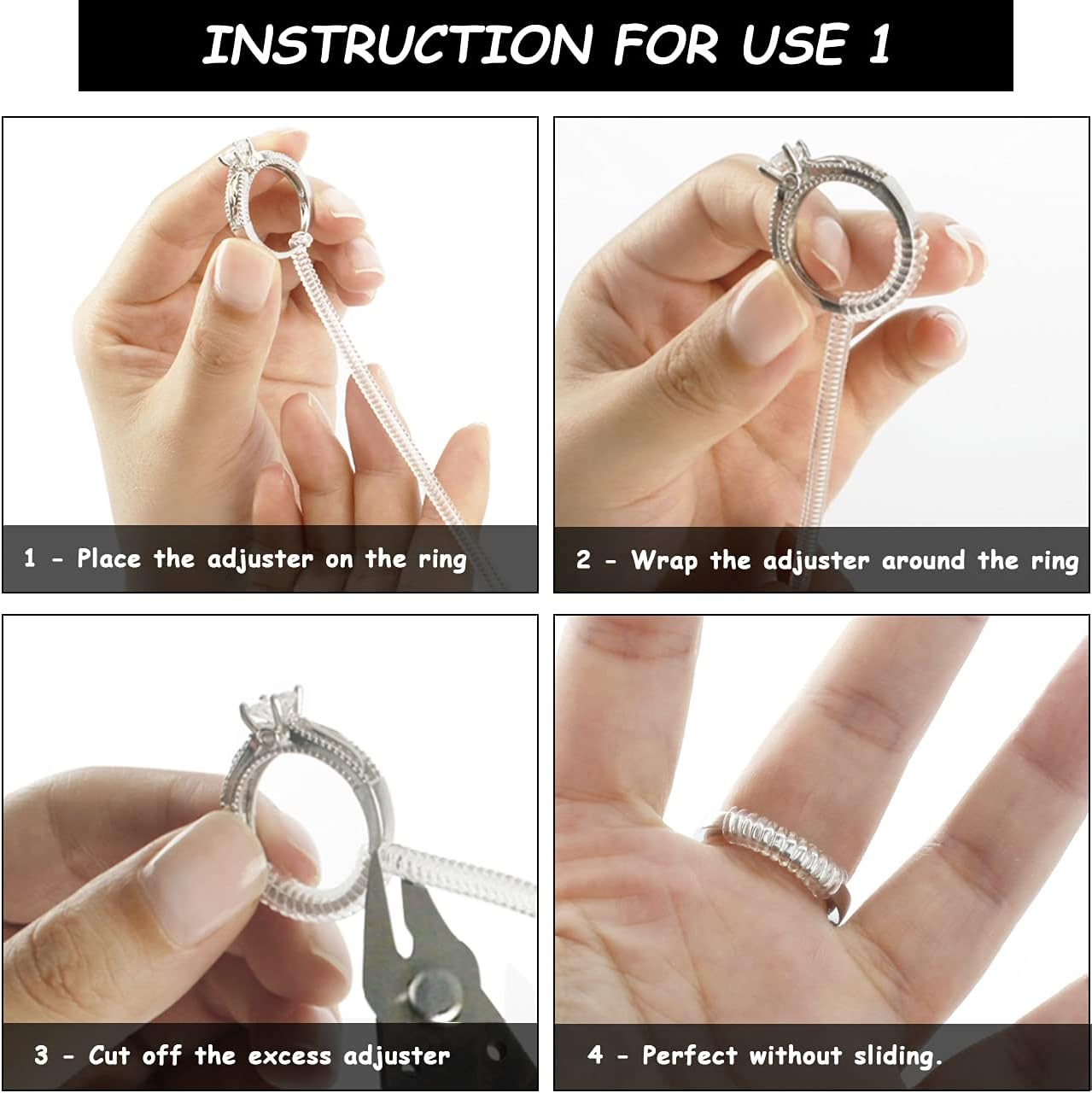 INSTRUCTION FOR USE 1

1 - Place the adjuster on the ring

2 - Wrap the adjuster around the ring

3 - Cut off the excess adjuster

4 - Perfect without sliding.