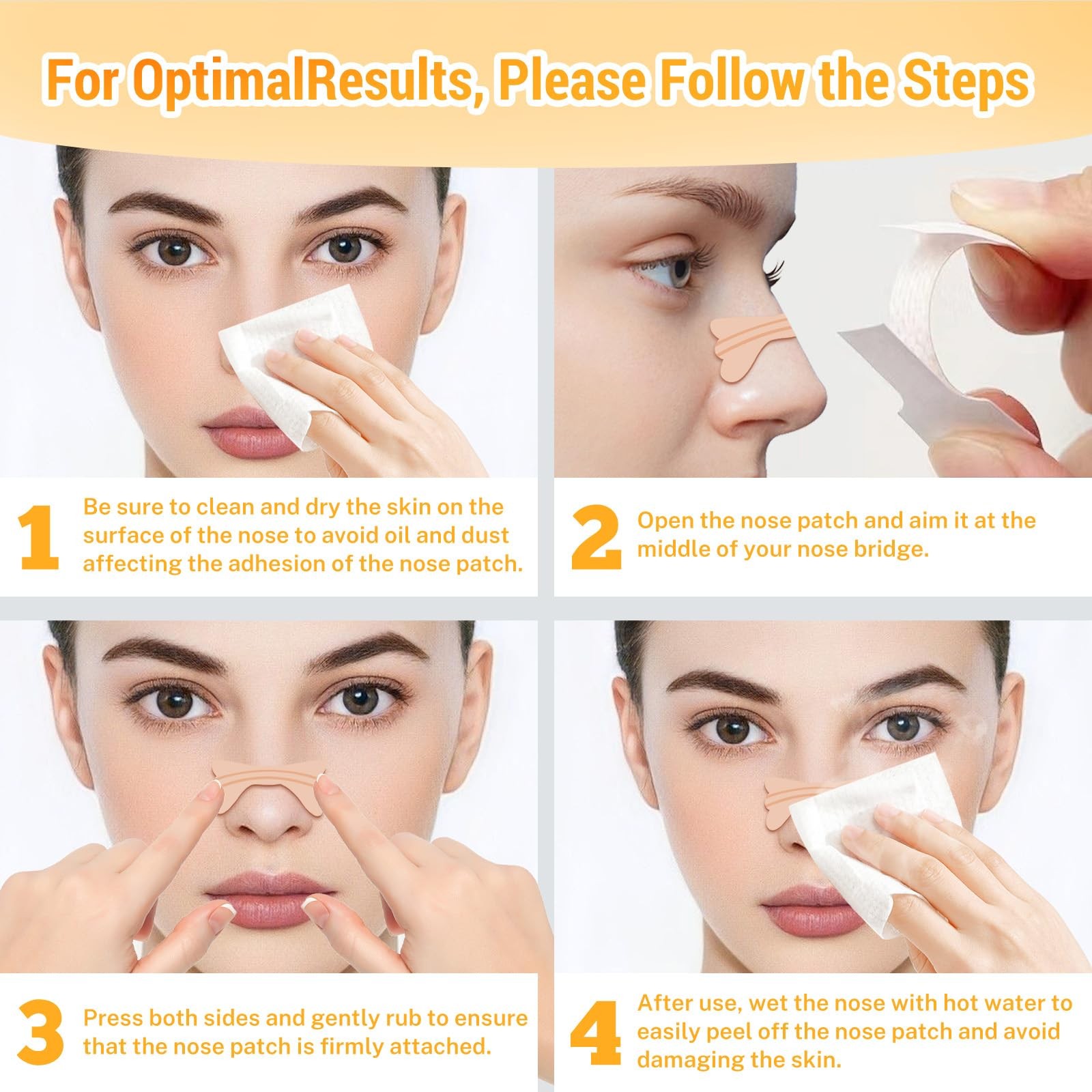 For OptimalResults, Please Follow the Steps

1 Be sure to clean and dry the skin on the surface of the nose to avoid oil and dust affecting the adhesion of the nose patch.

2 Open the nose patch and aim it at the middle of your nose bridge.

3 Press both sides and gently rub to ensure that the nose patch is firmly attached.

4 After use, wet the nose with hot water to easily peel off the nose patch and avoid damaging the skin.