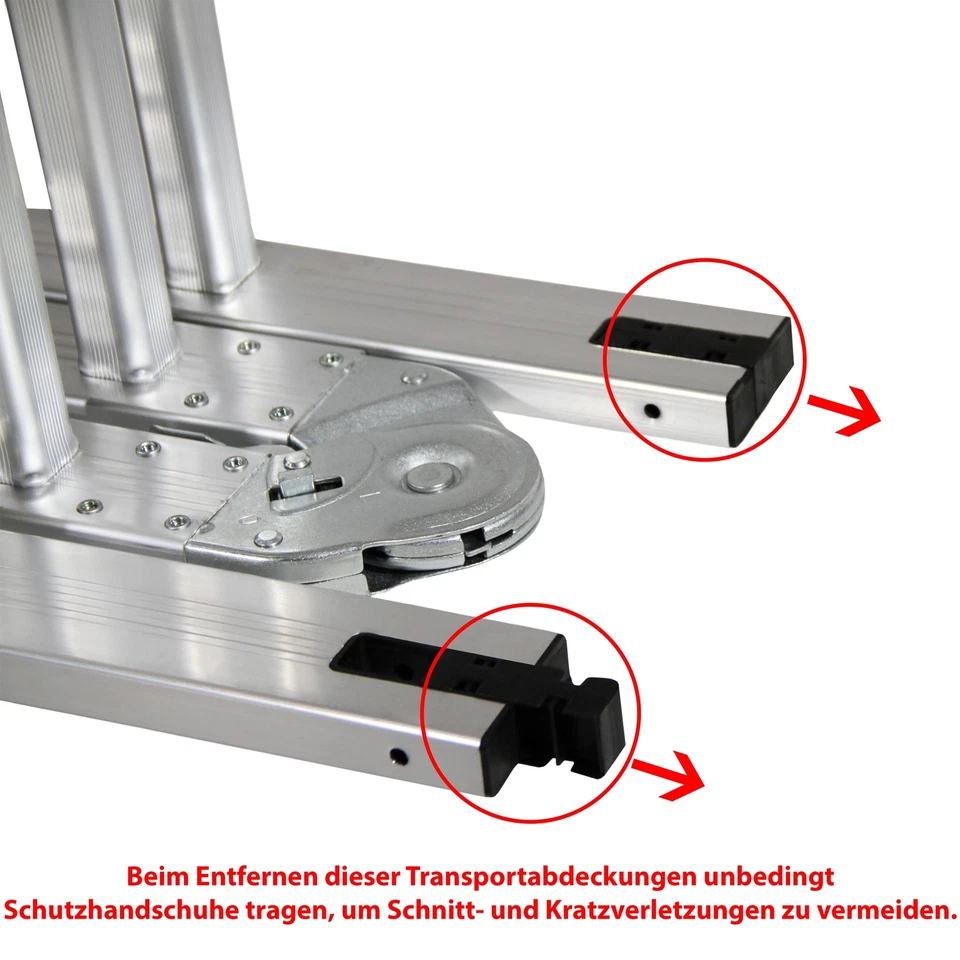 Beim Entfernen dieser Transportabdeckungen unbedingt Schutzhandschuhe tragen, um Schnitt- und Kratzverletzungen zu vermeiden.