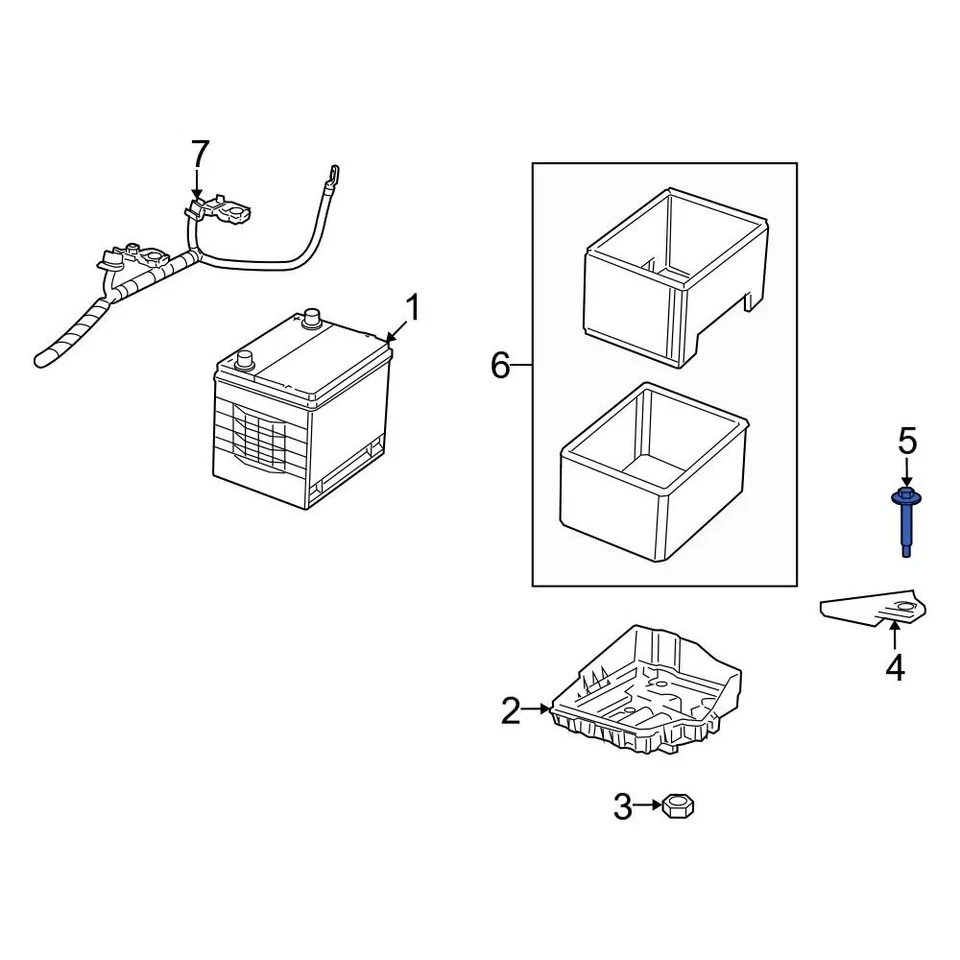 7
1
6
5
4
2
3